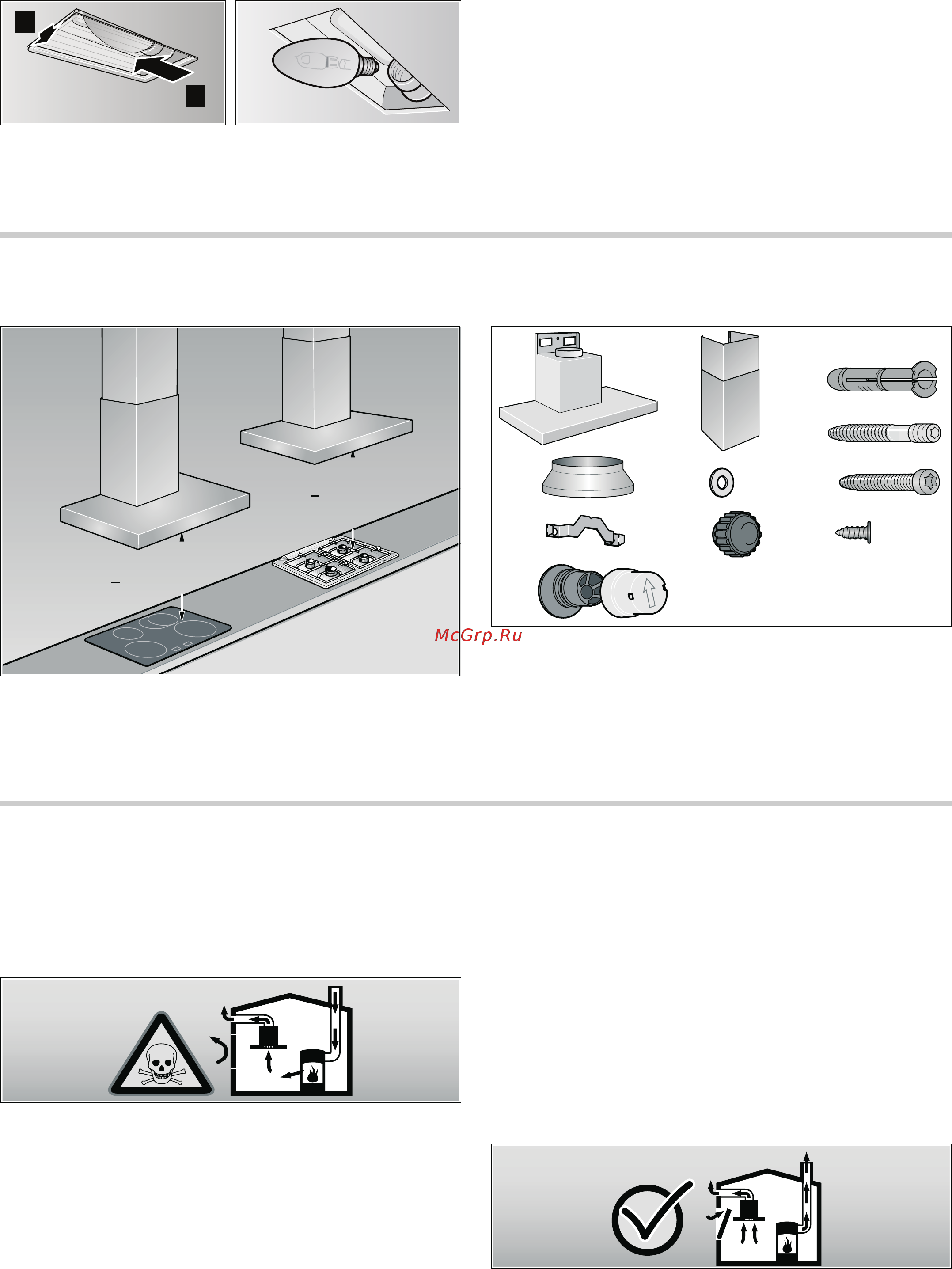 McGrp.Ru