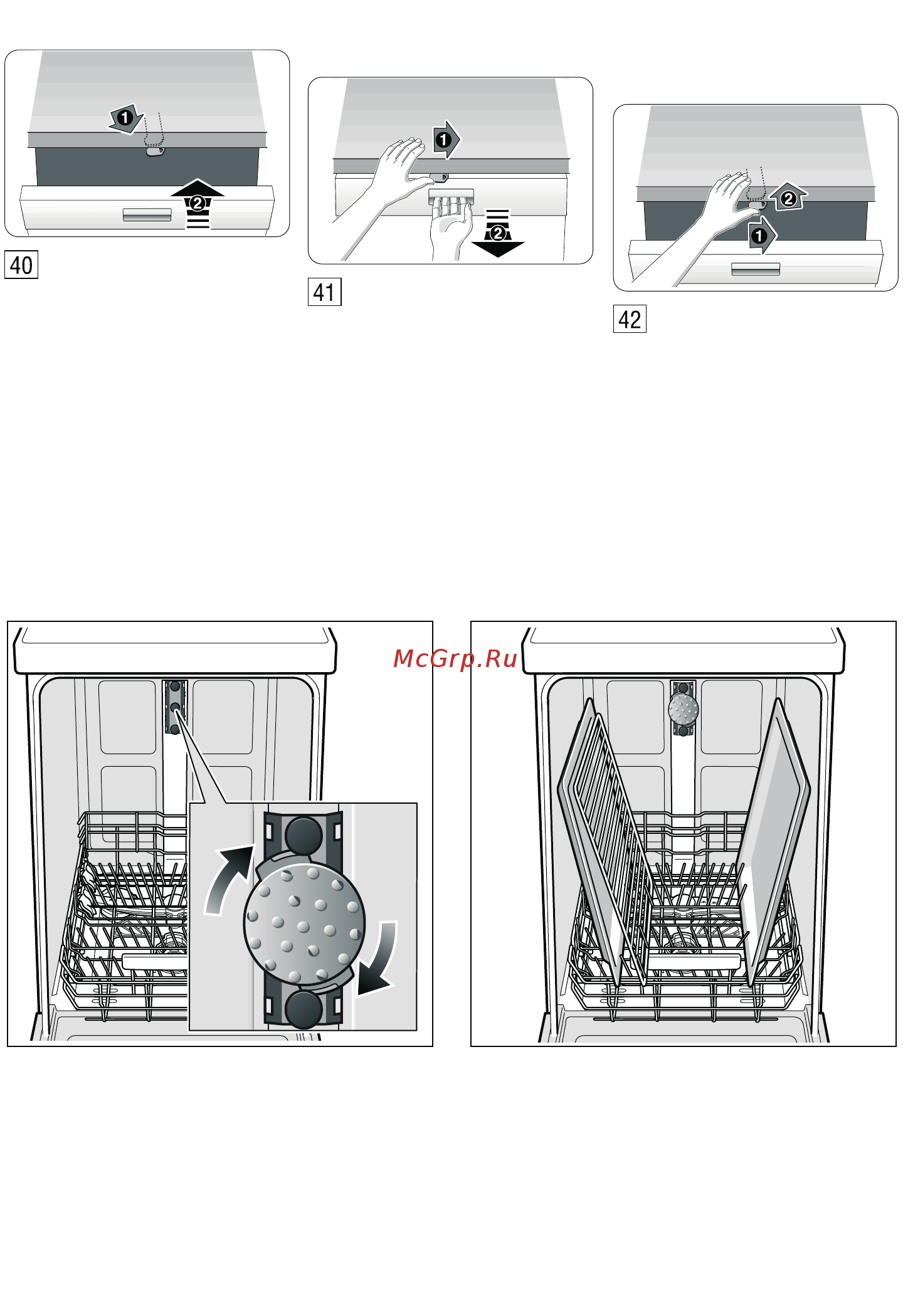 1
2
40

1
2
41

2
1
42

McGrp.Ru