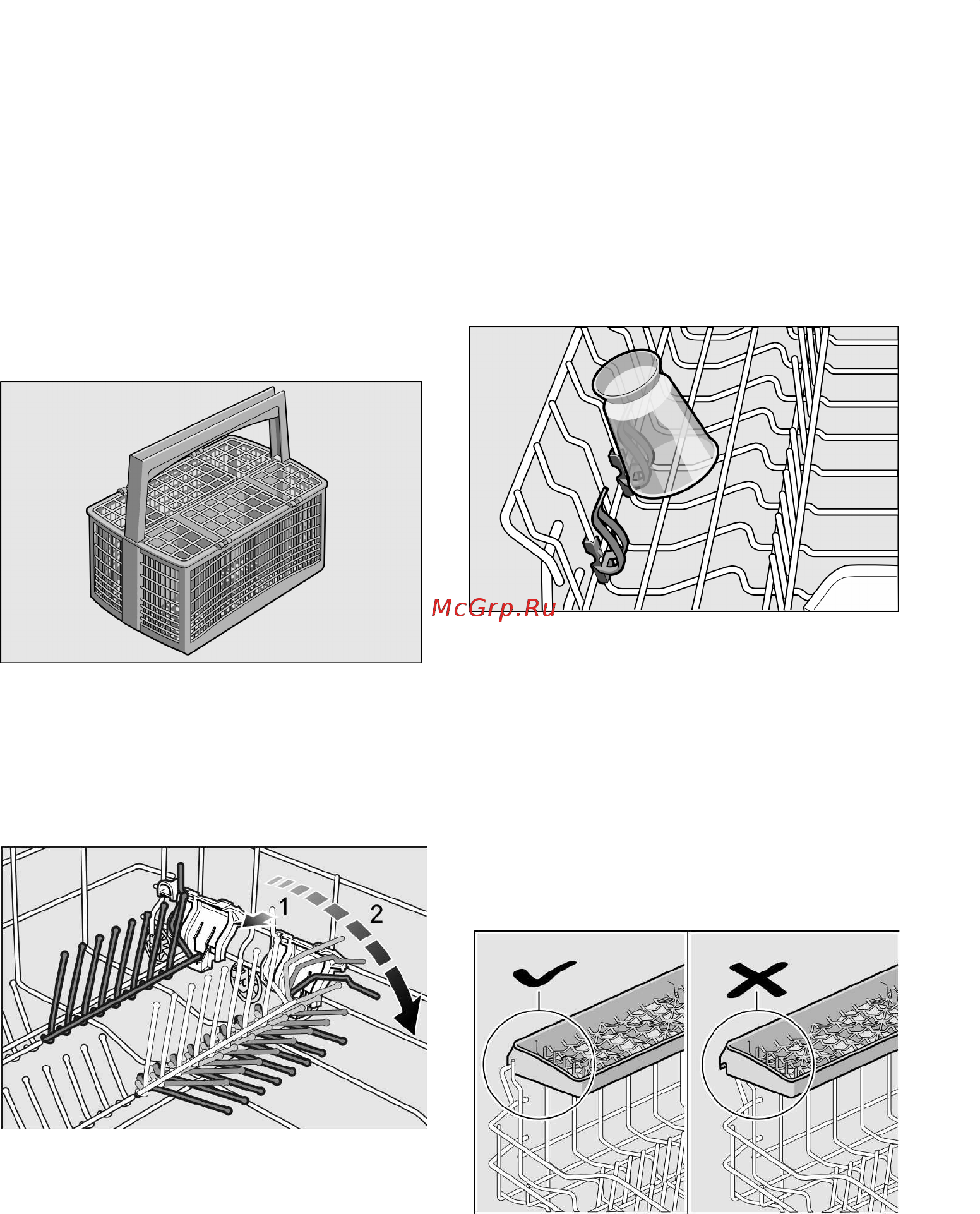 McGrp.Ru

1

2