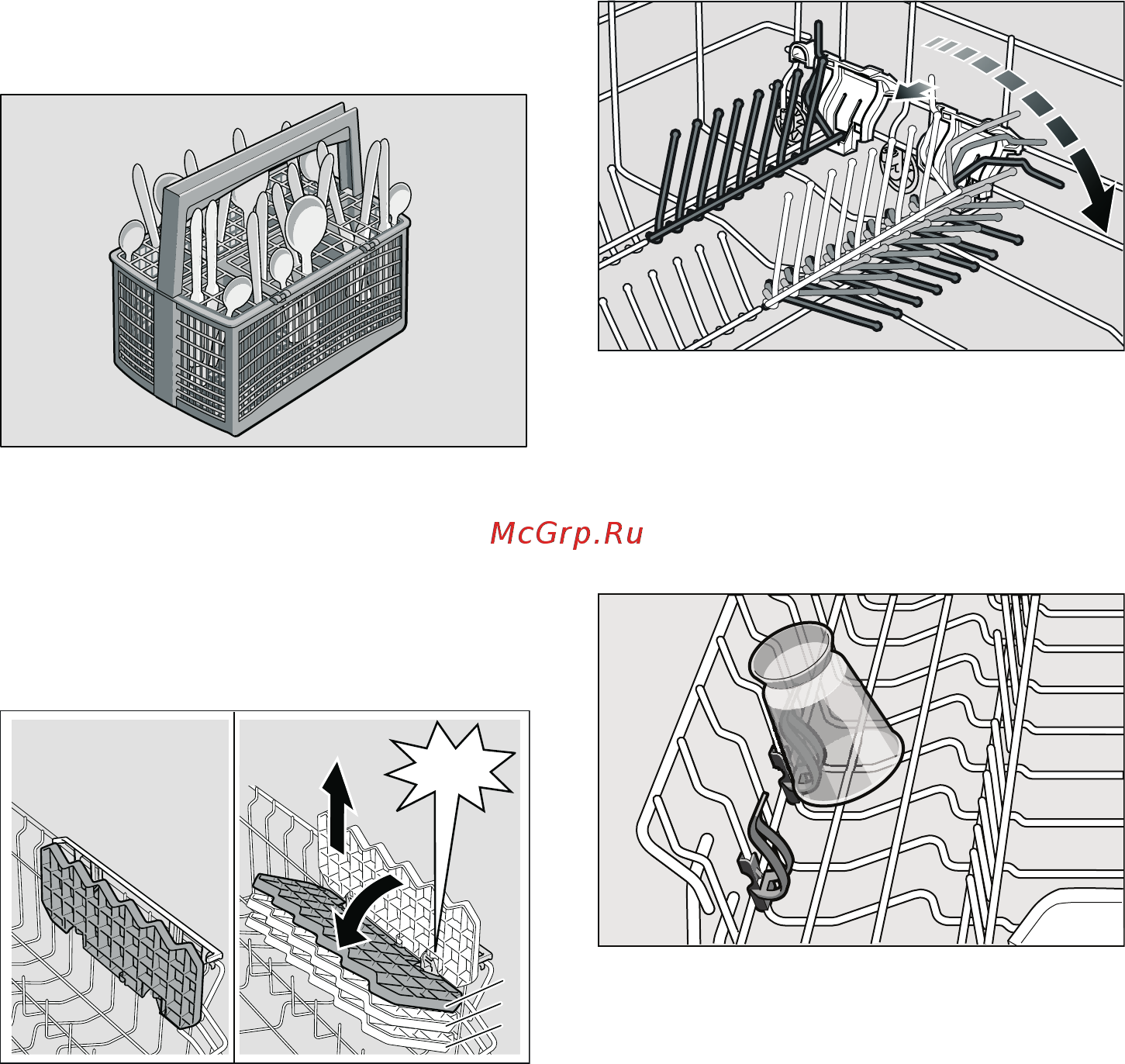 McGrp.Ru