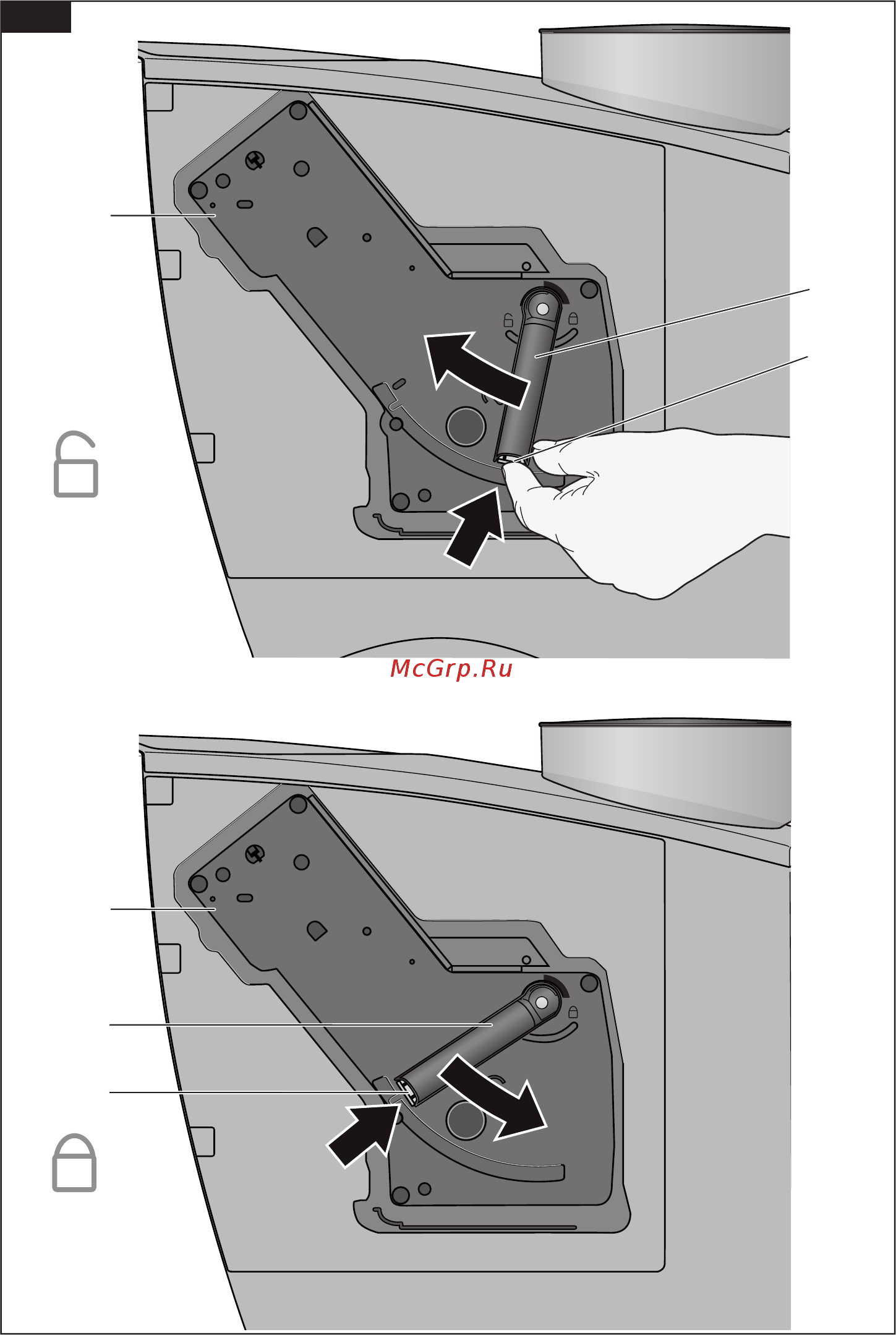 McGrp.Ru