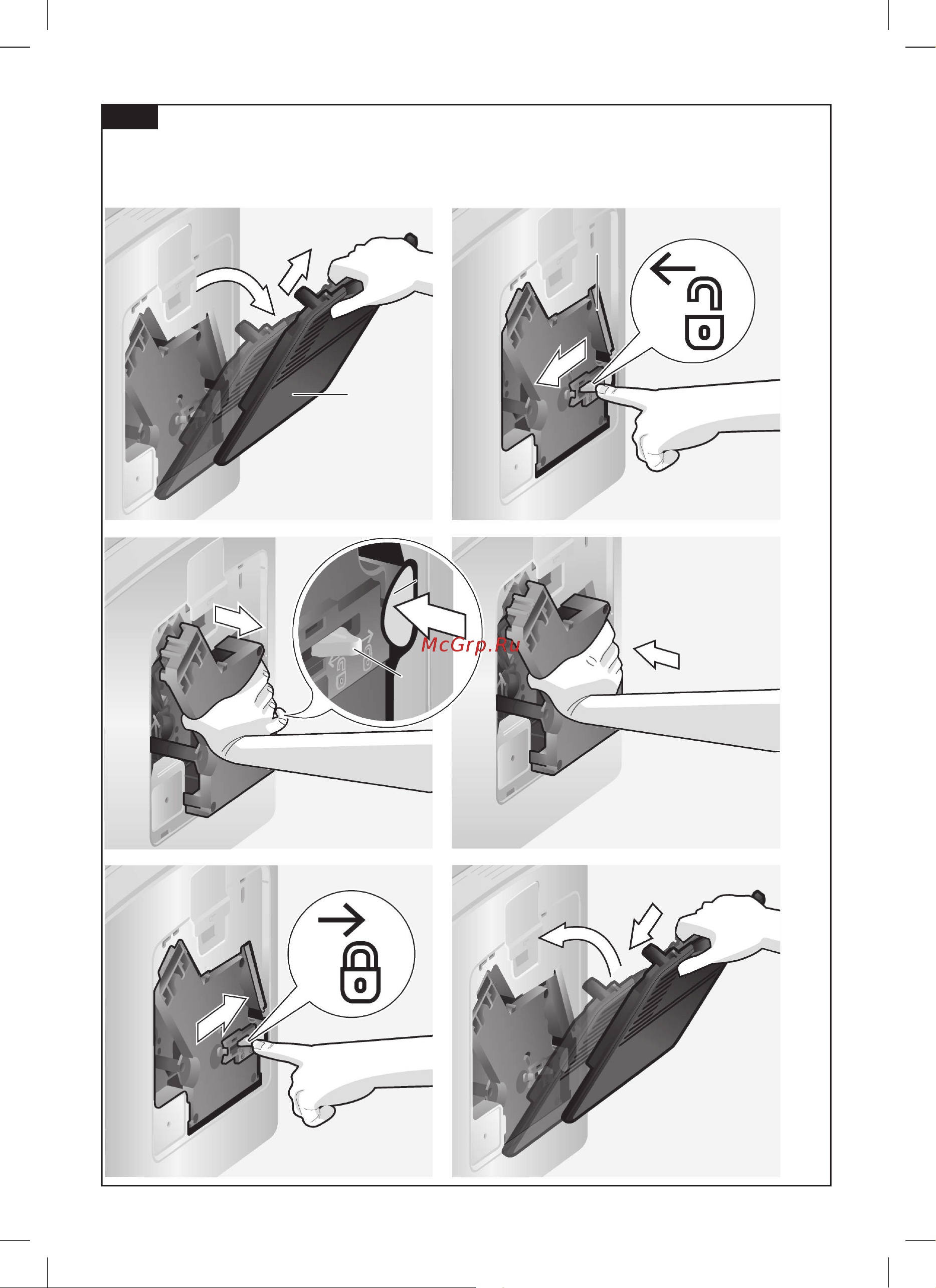 McGrp.Ru