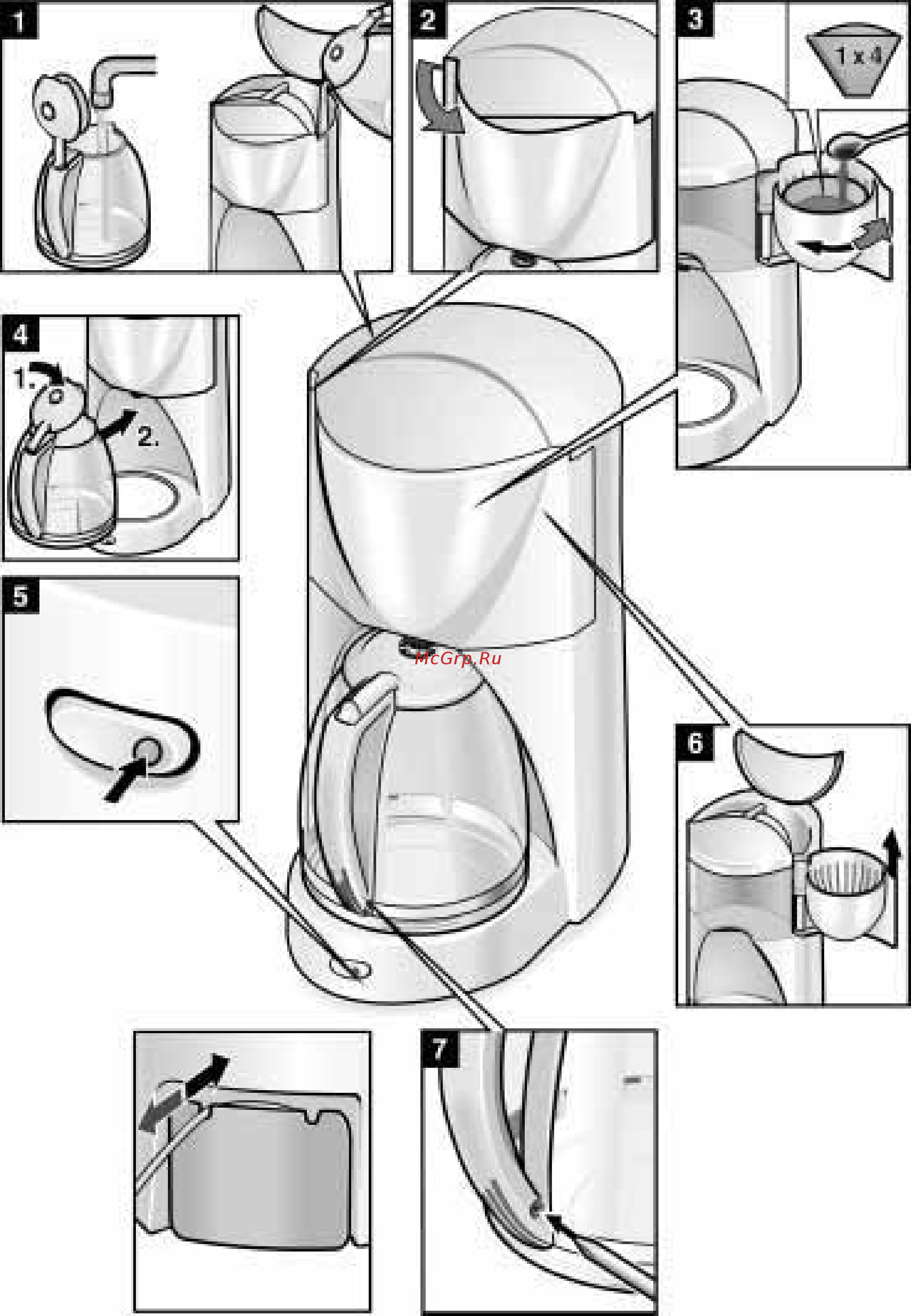 1
2
3
1 x 4
4
1.
2.
5
McGrp.Ru
6
7