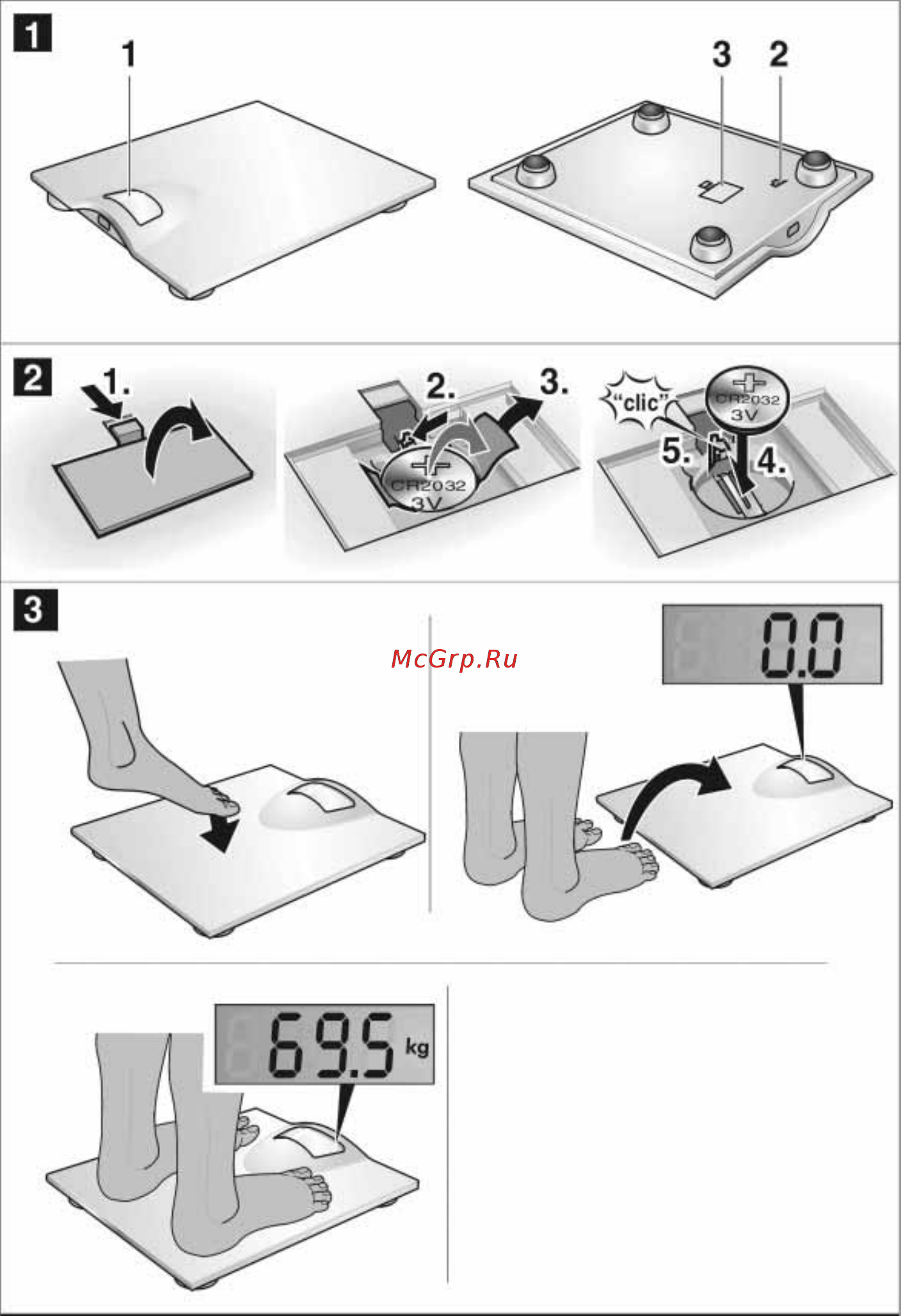 1

1

3 2

2

1.

2.

3.

CR2032 3V

"clic"

CR2032 3V

5.

4.

3

McGrp.Ru

0.0

69.5 kg