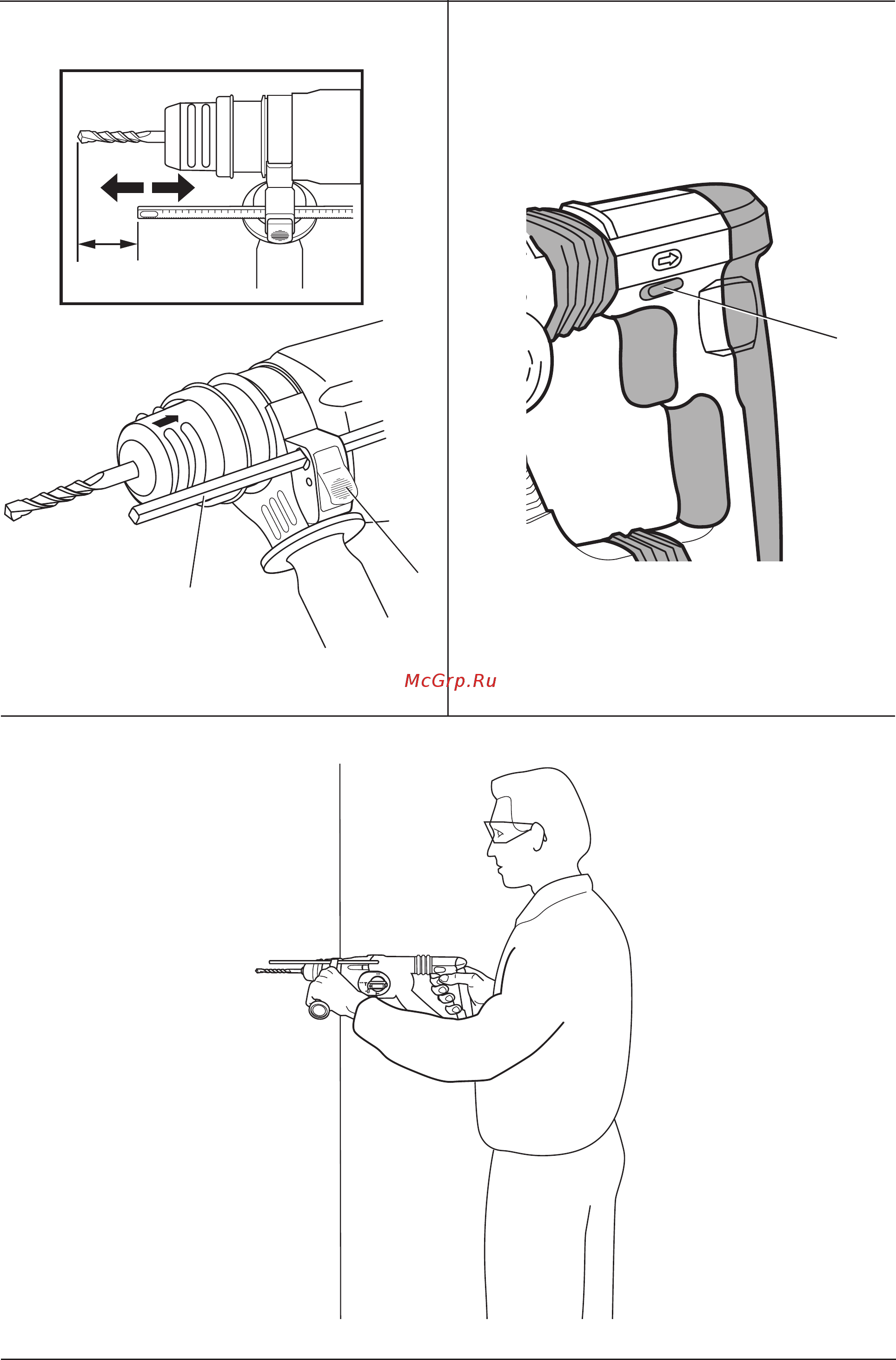 McGrp.Ru