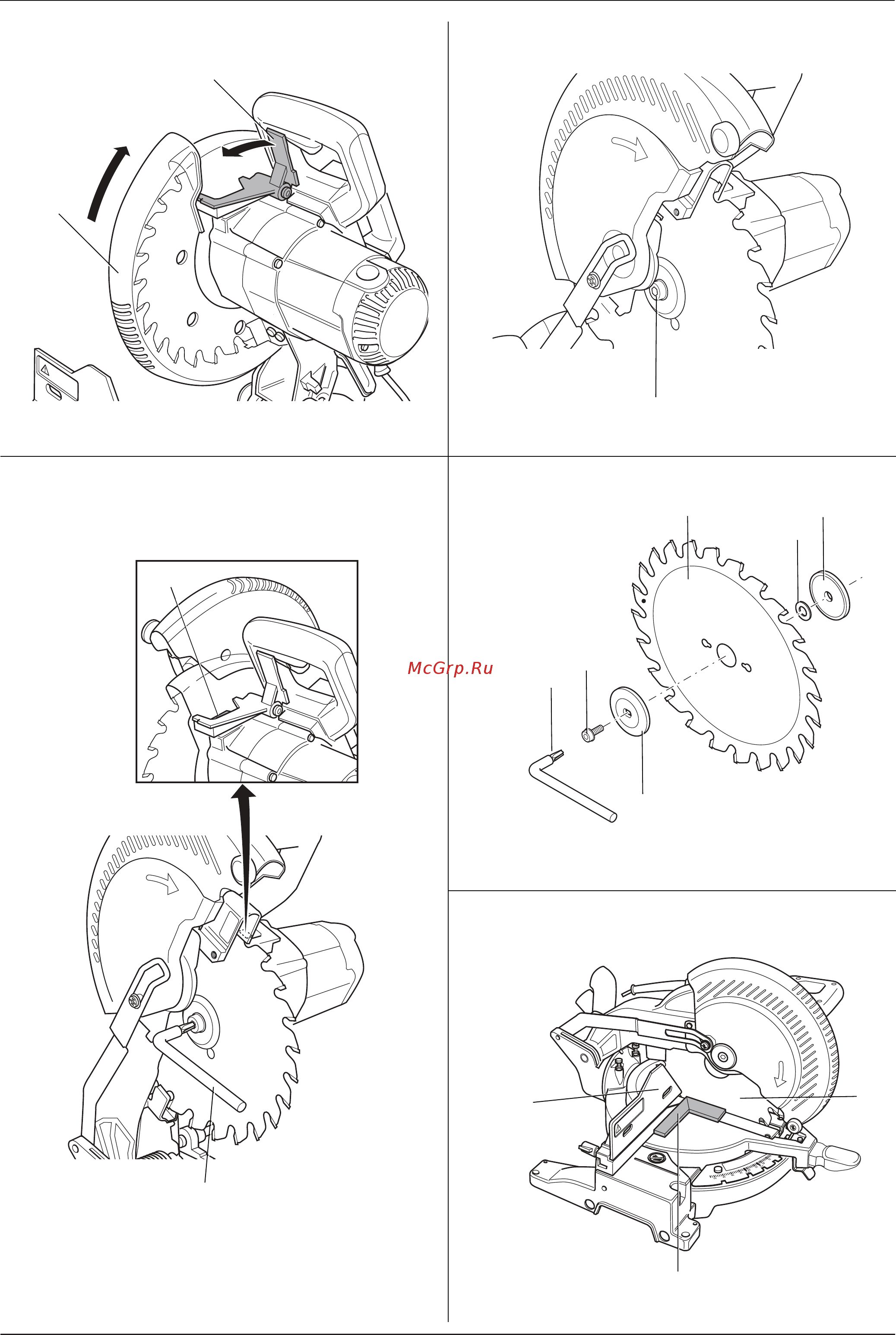 McGrp.Ru