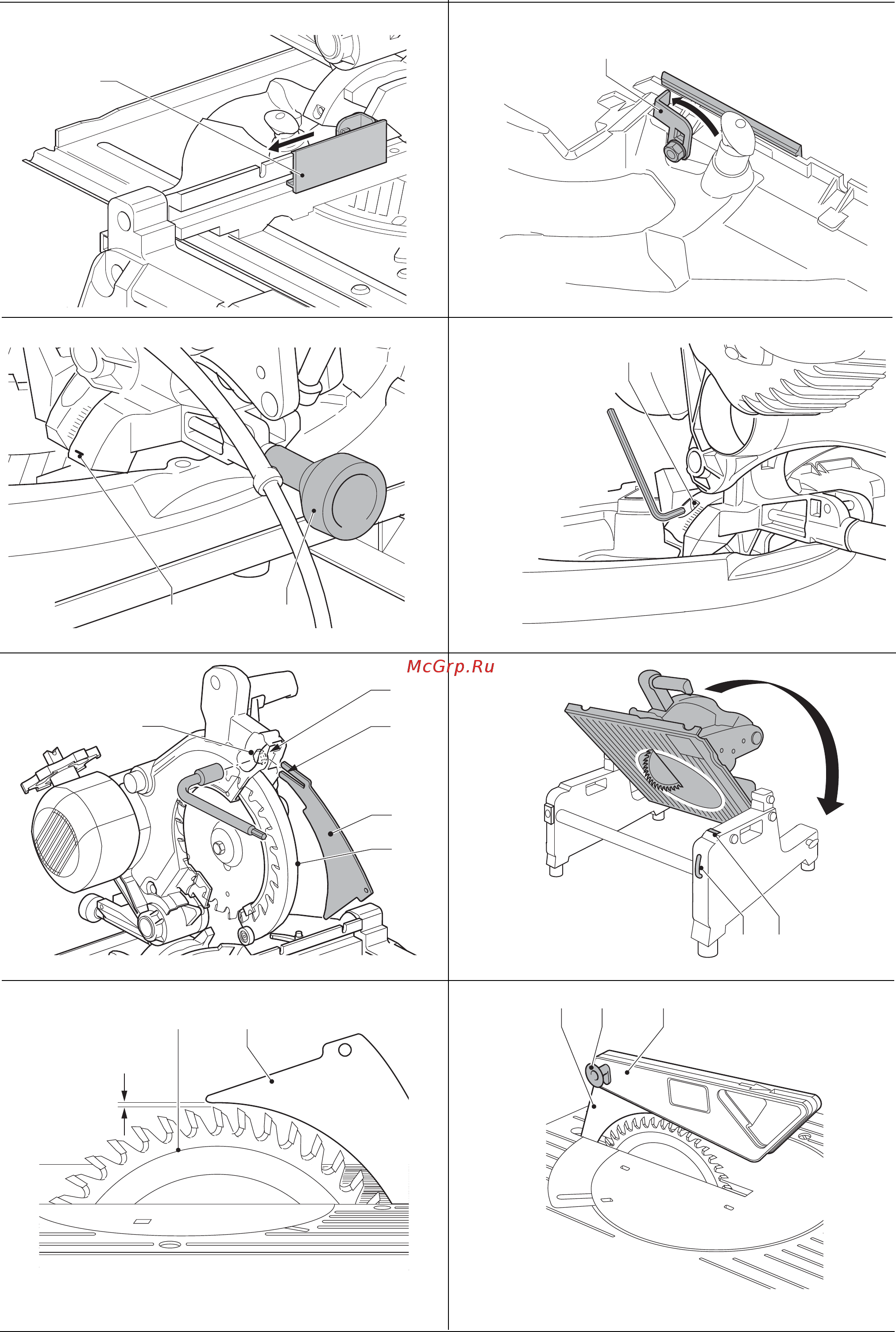 McGrp.Ru