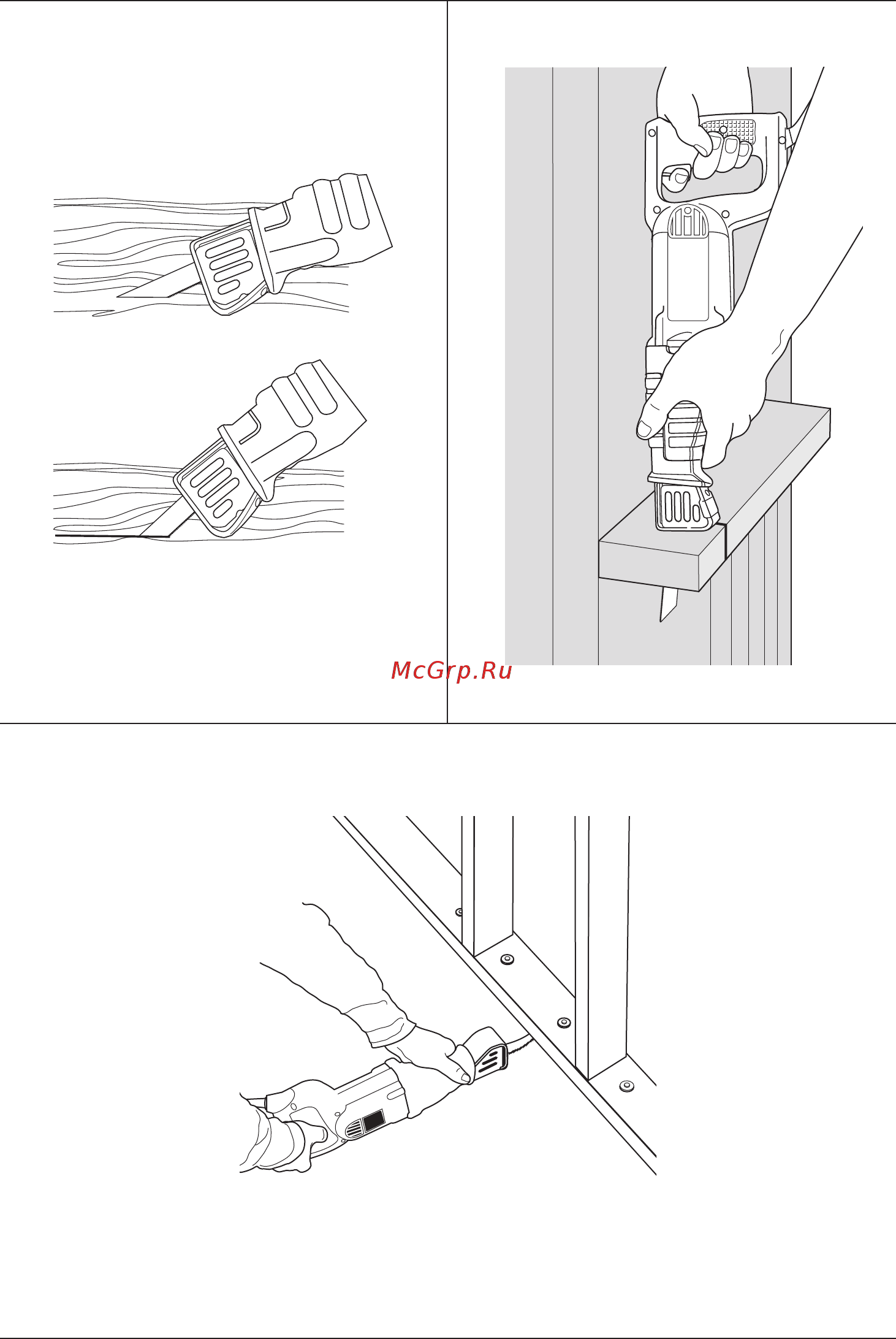 McGrp.Ru