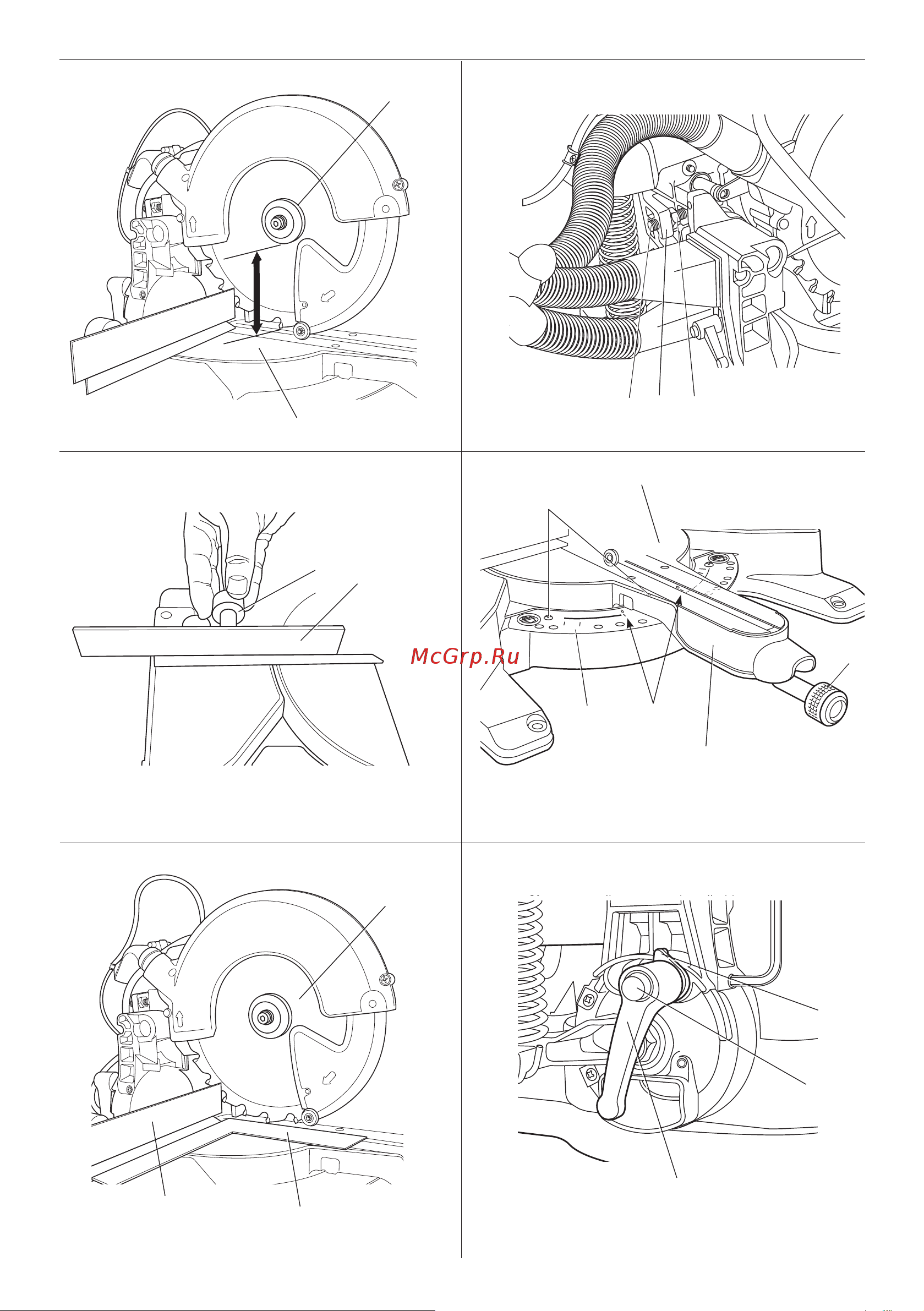 McGrp.Ru