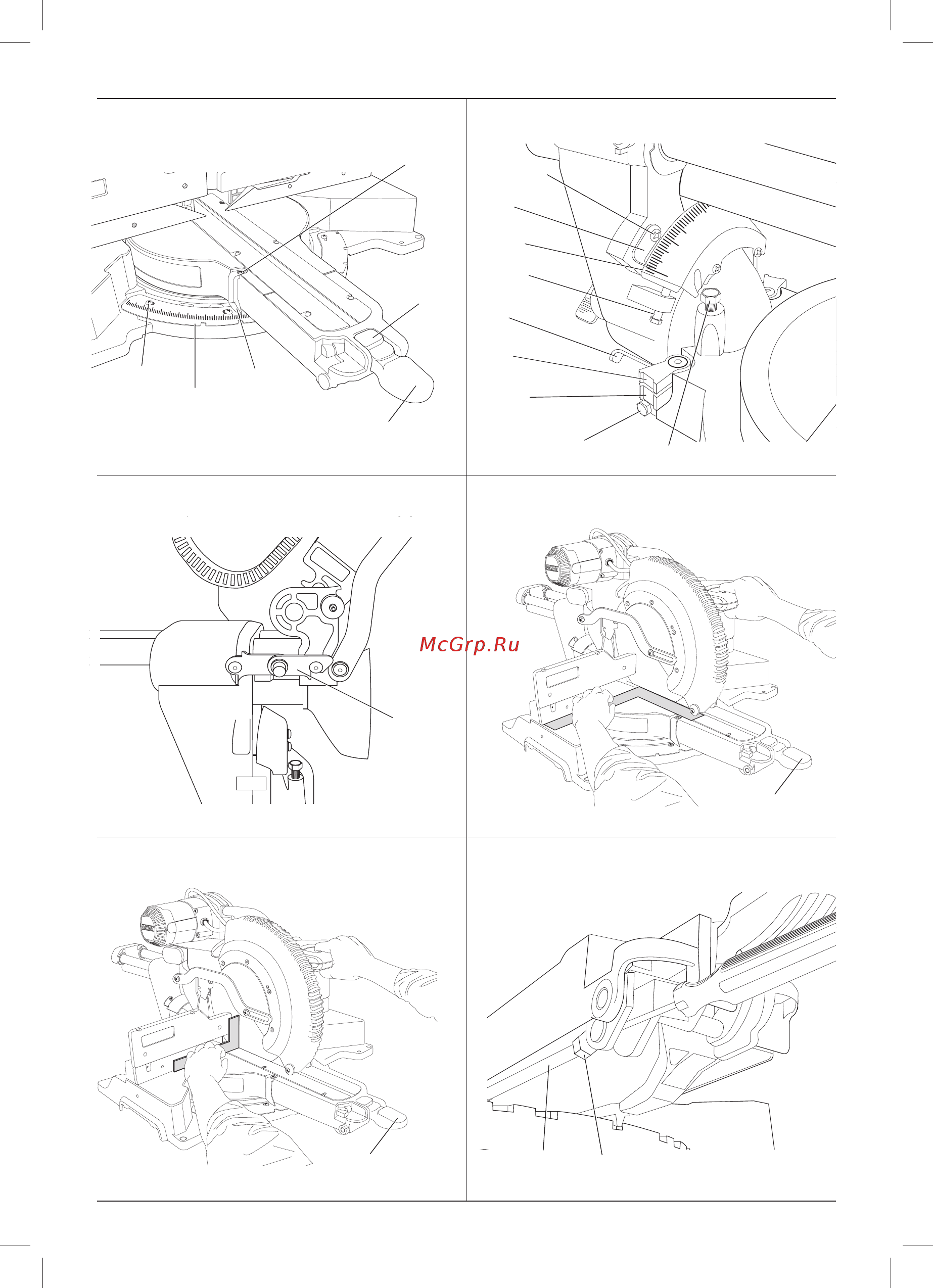 McGrp.Ru