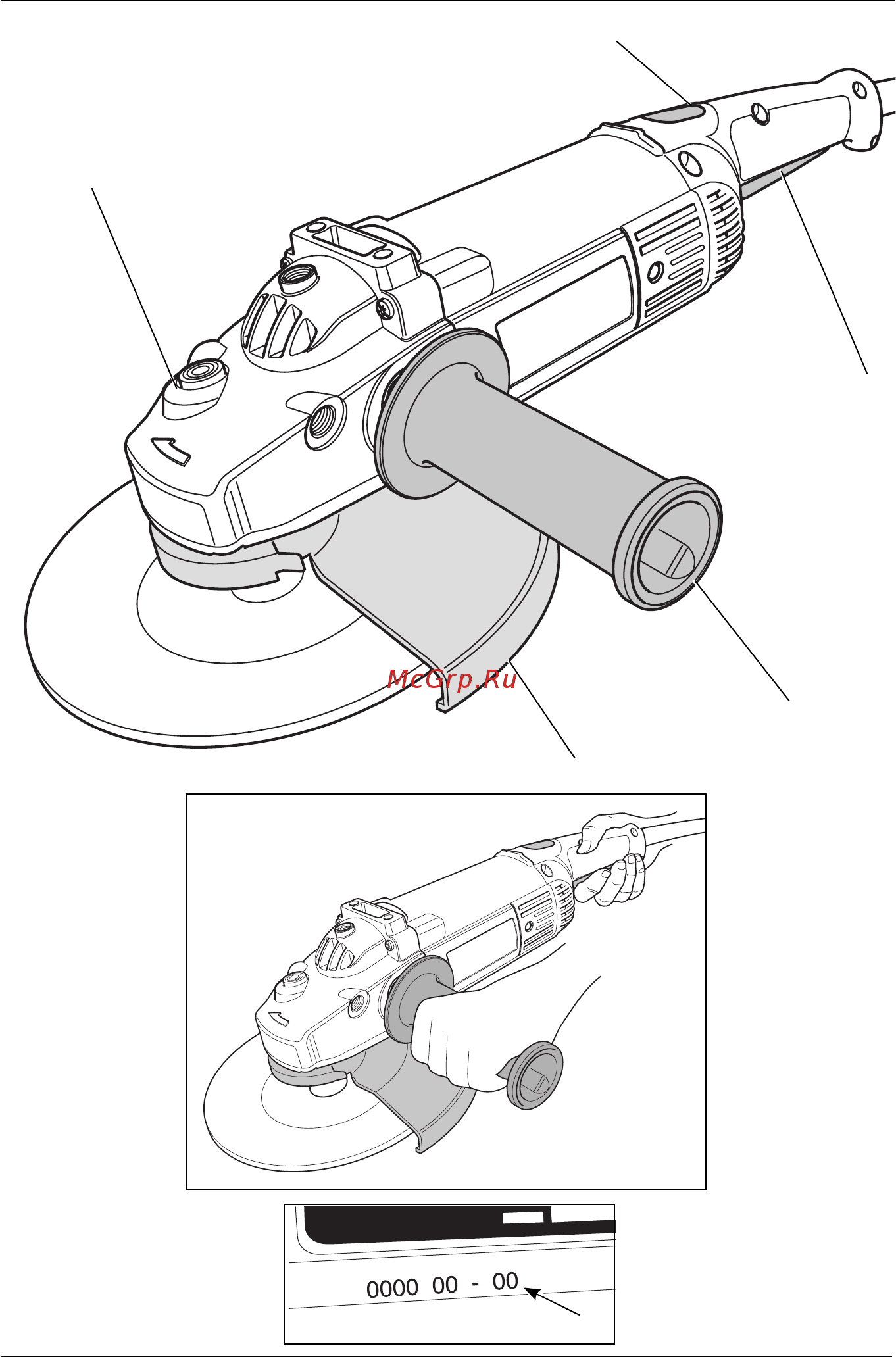 McGrp.Ru

0000 00 - 00