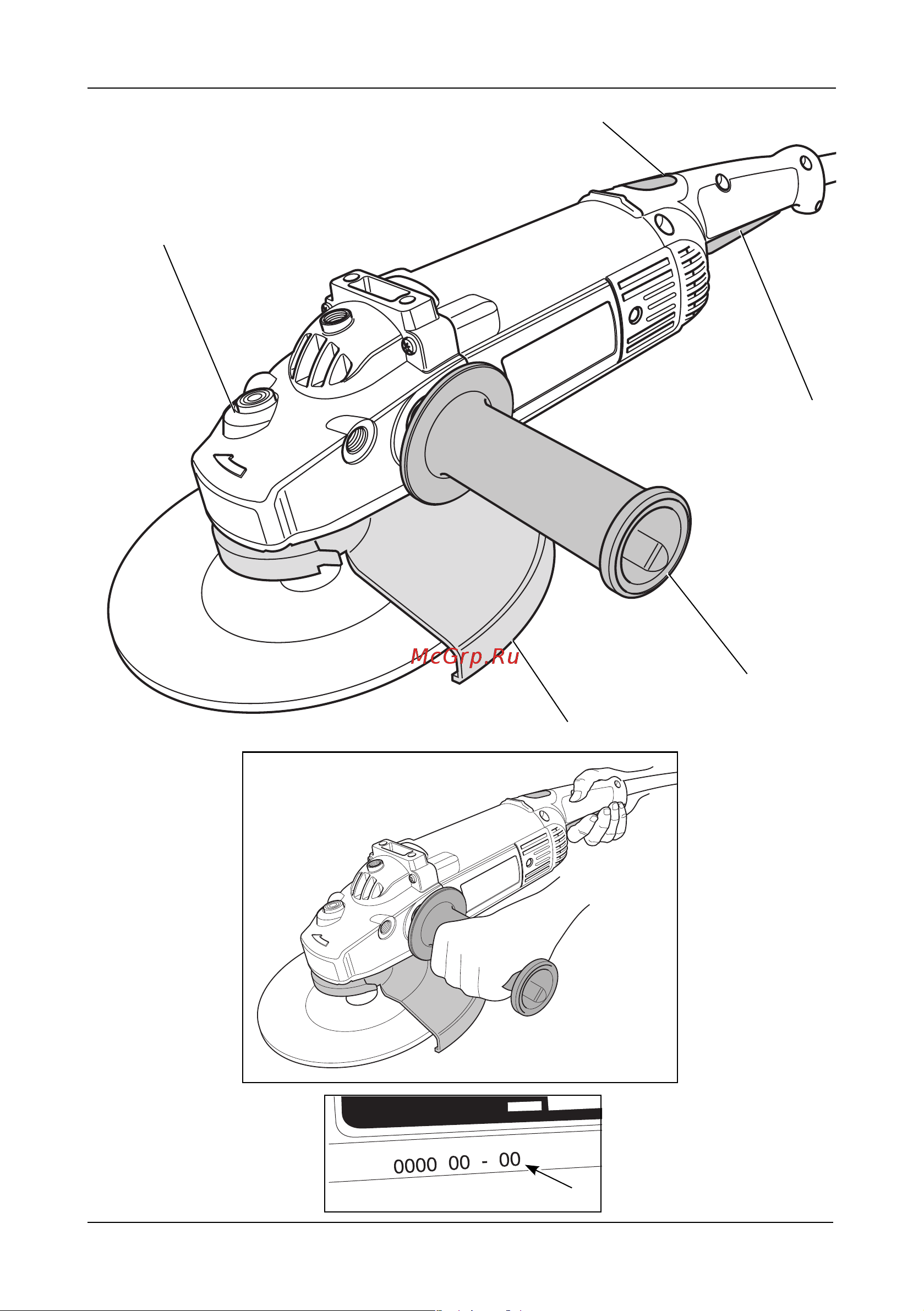 McGrp.Ru

0000 00 - 00