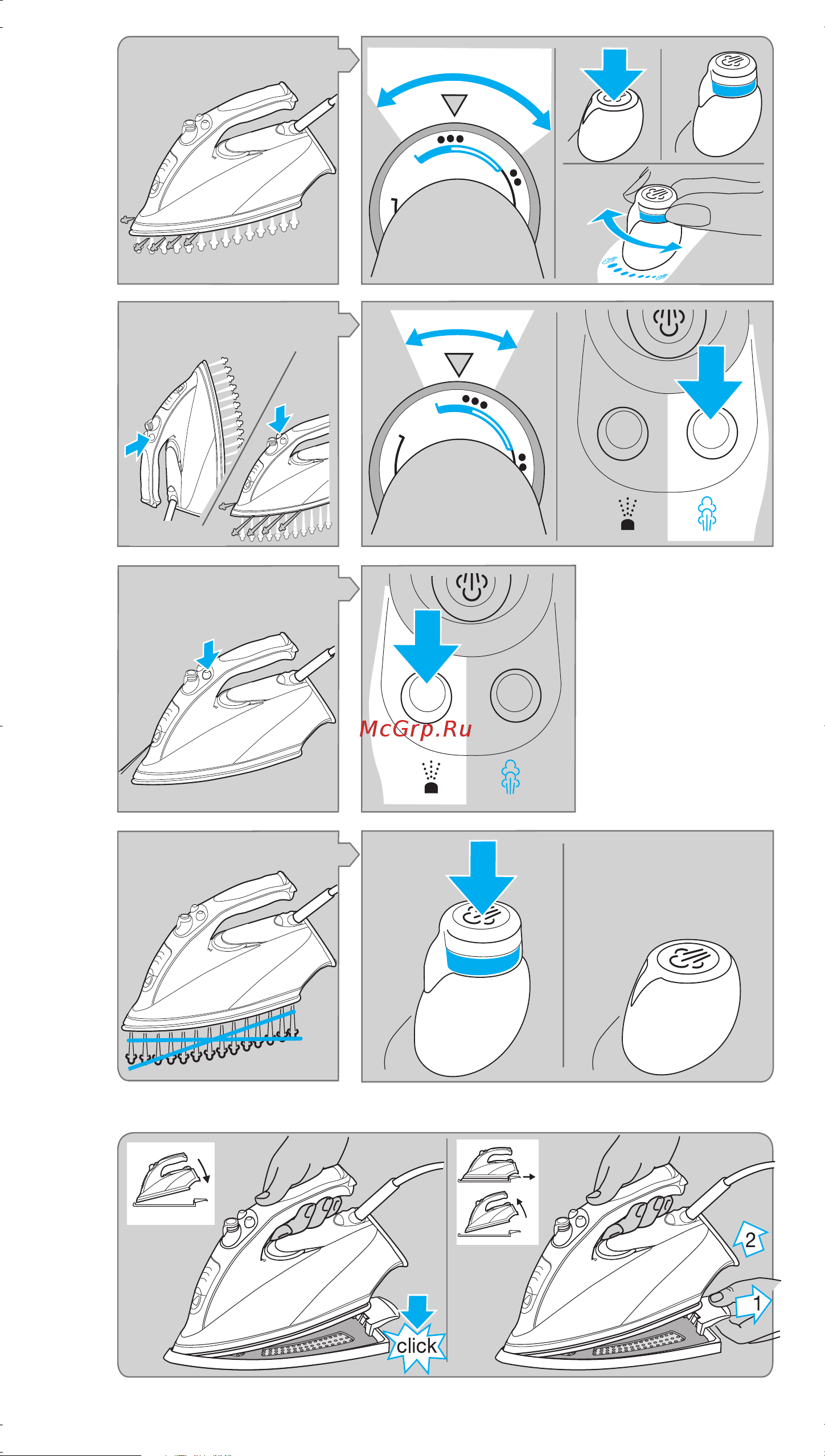 McGrp.Ru

click

2

1