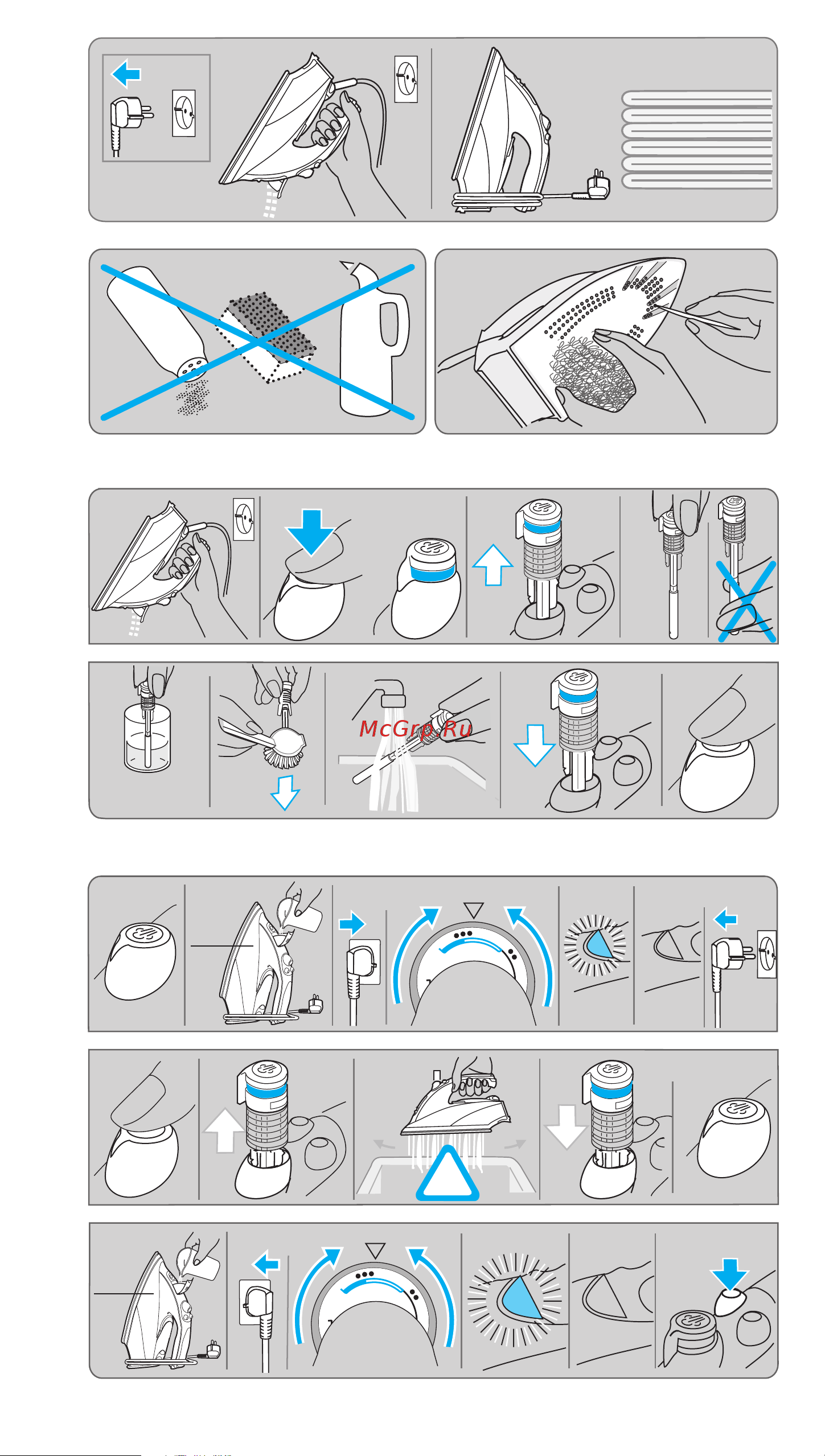 McGrp.Ru