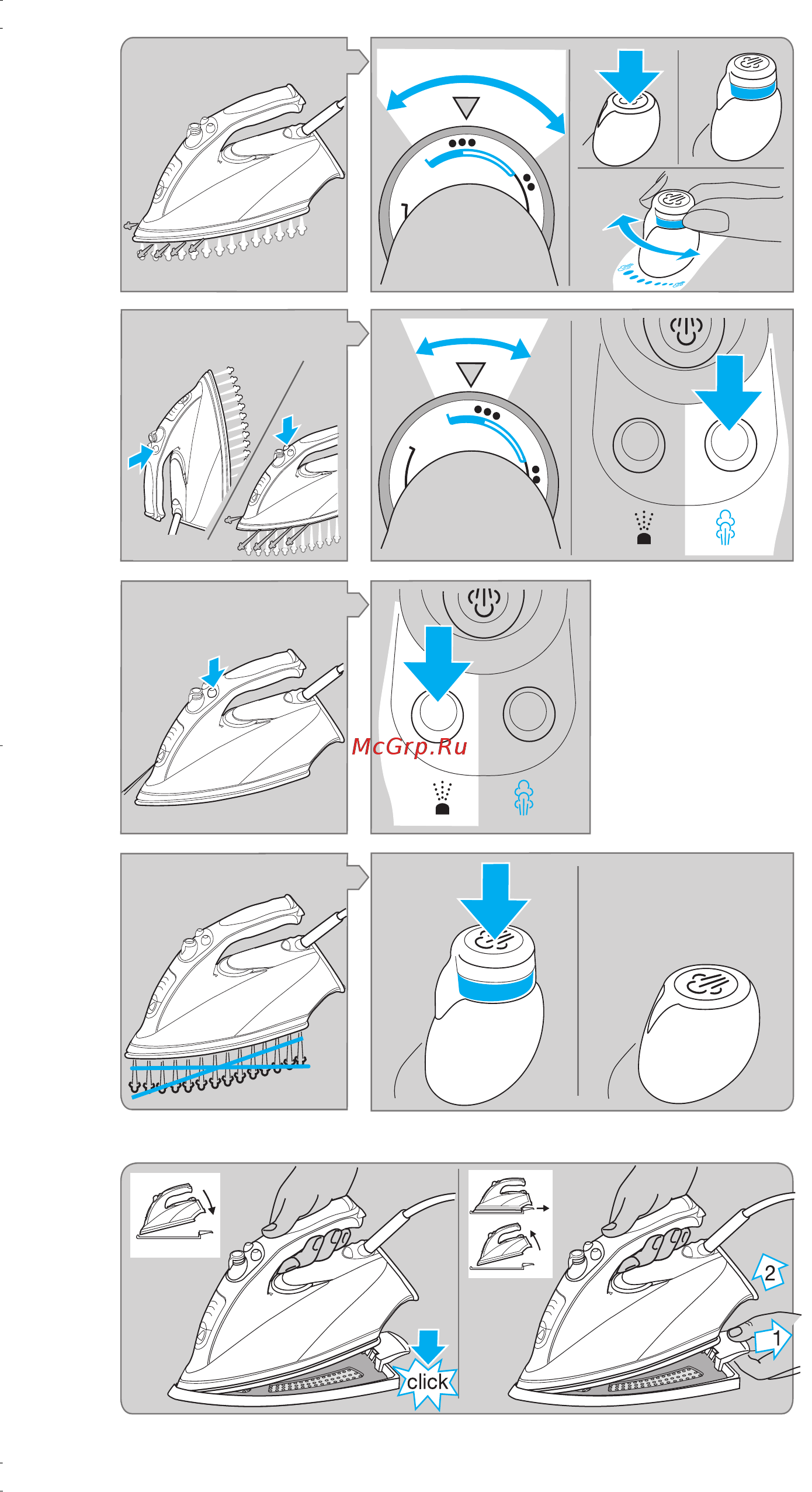 McGrp.Ru

click

2

1