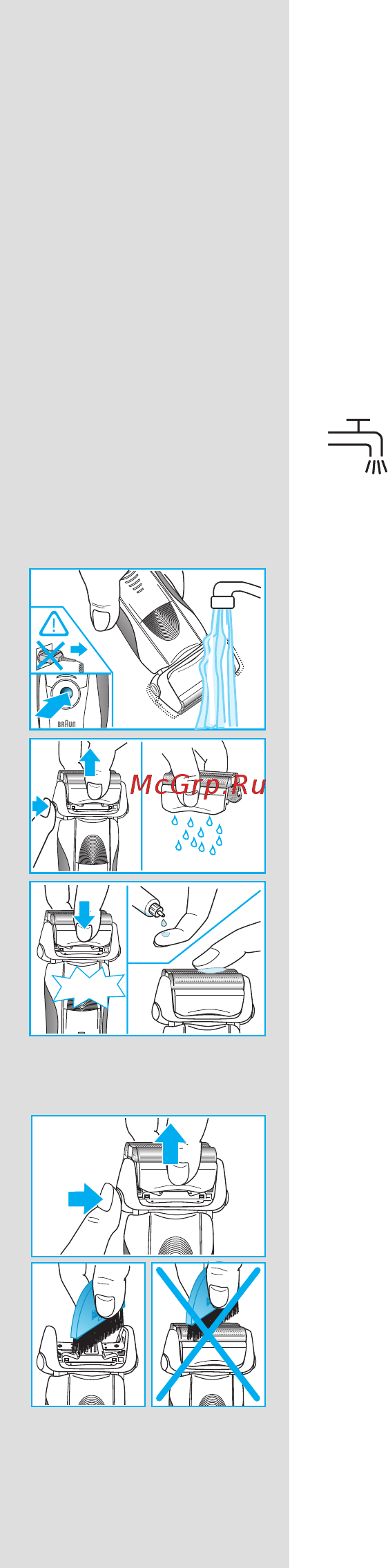 BRAUN

McGrp.Ru