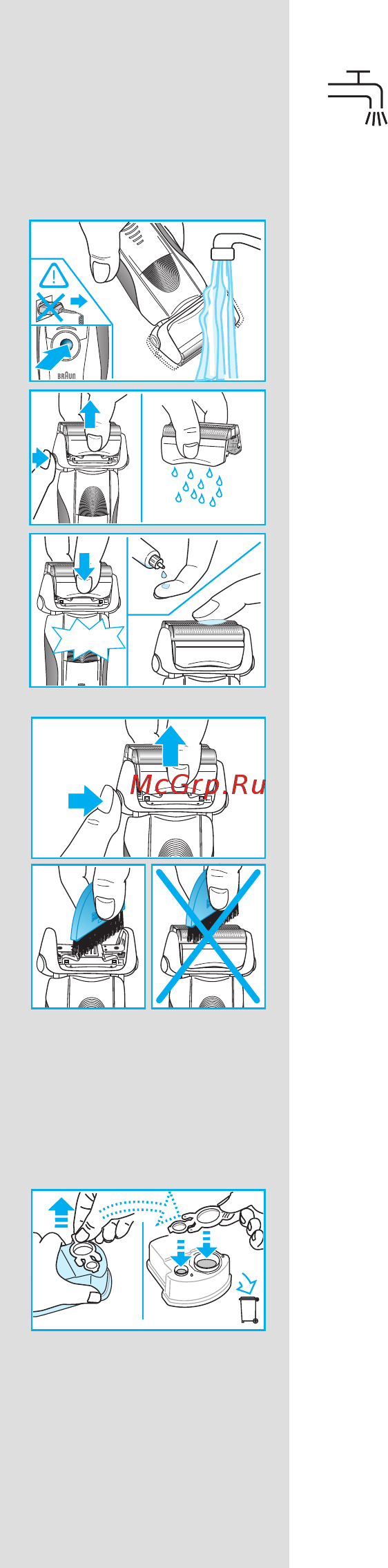 BRAUN

McGrp.Ru