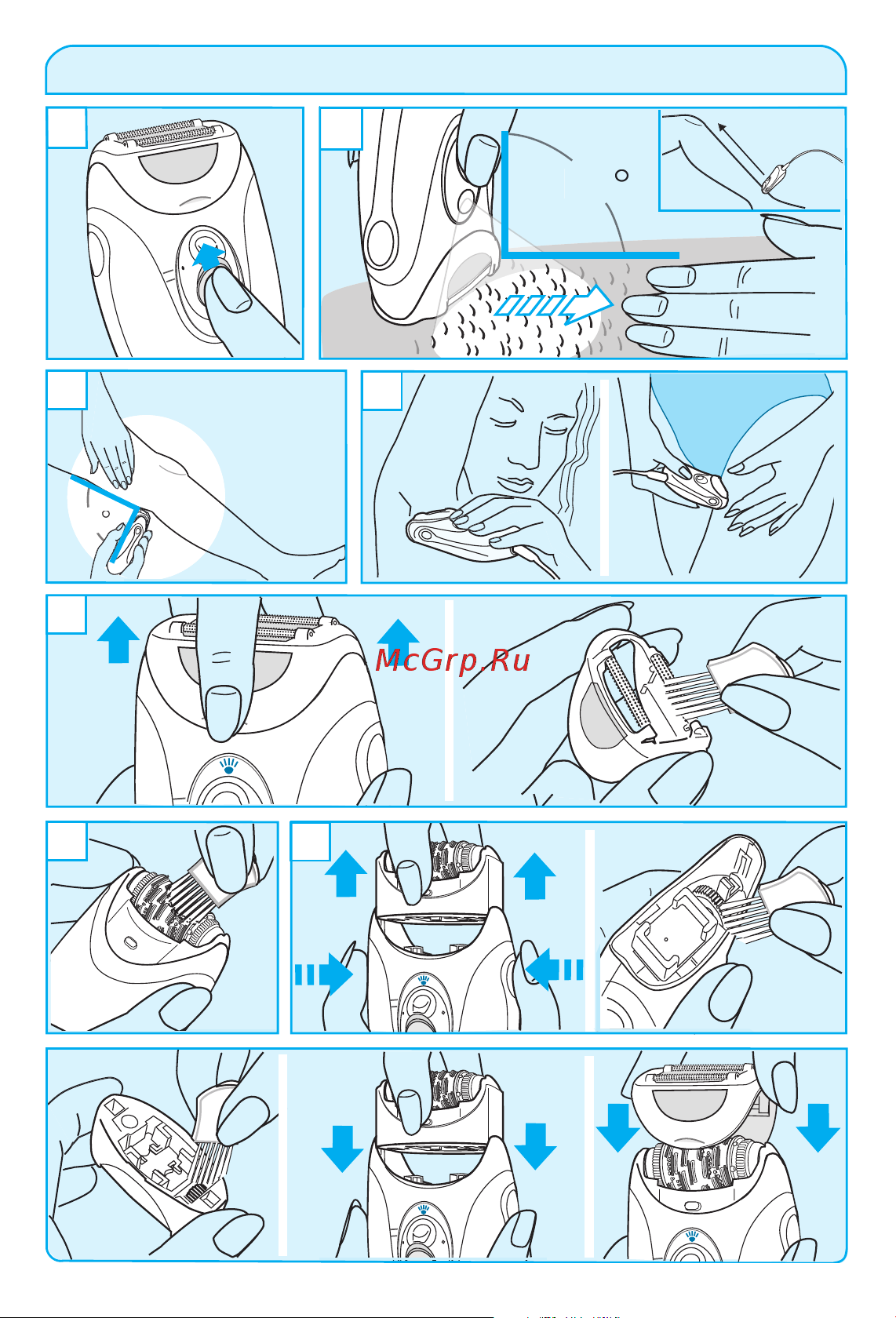 McGrp.Ru