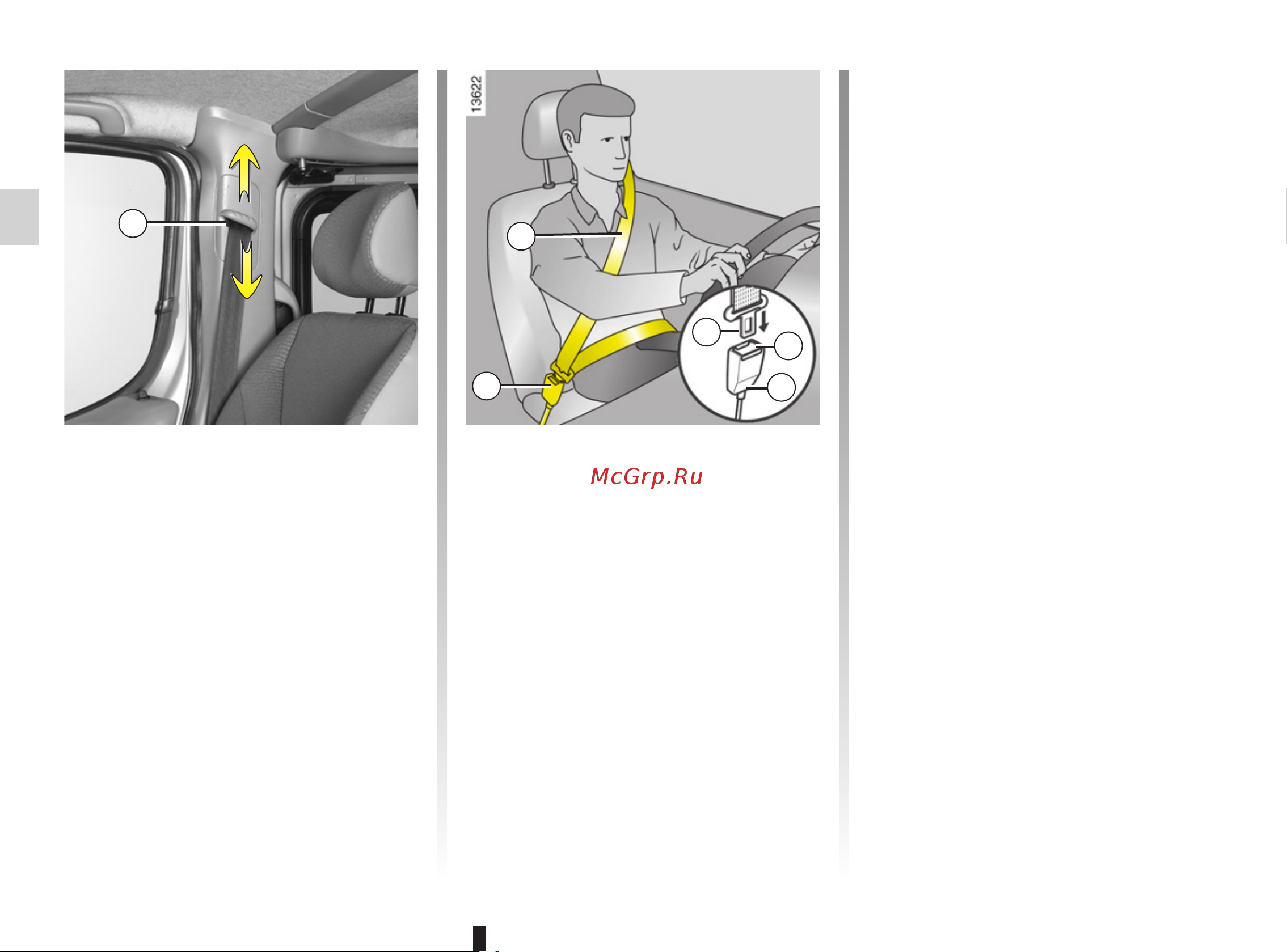 13622

McGrp.Ru