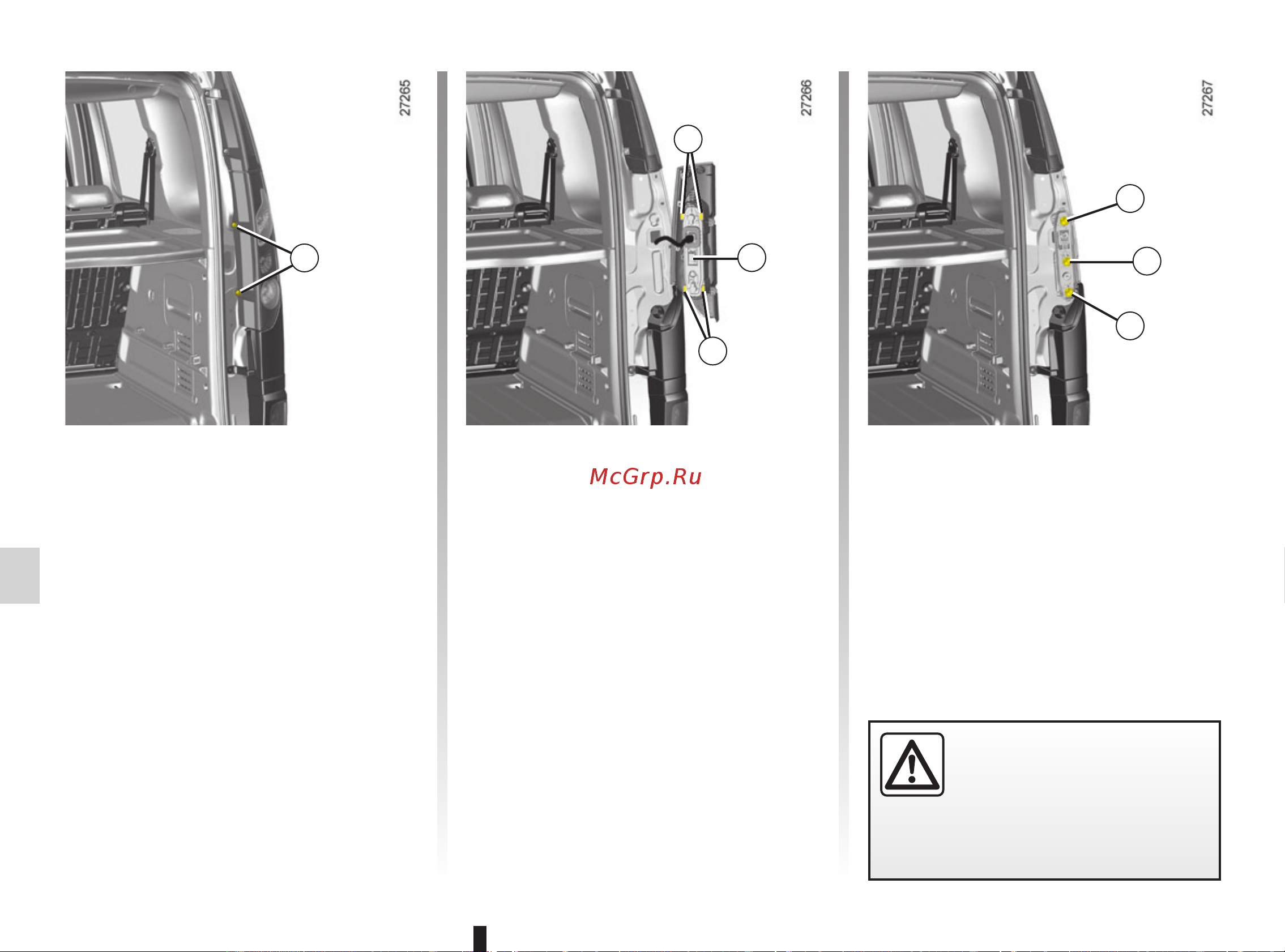 27265

27266

27267

McGrp.Ru