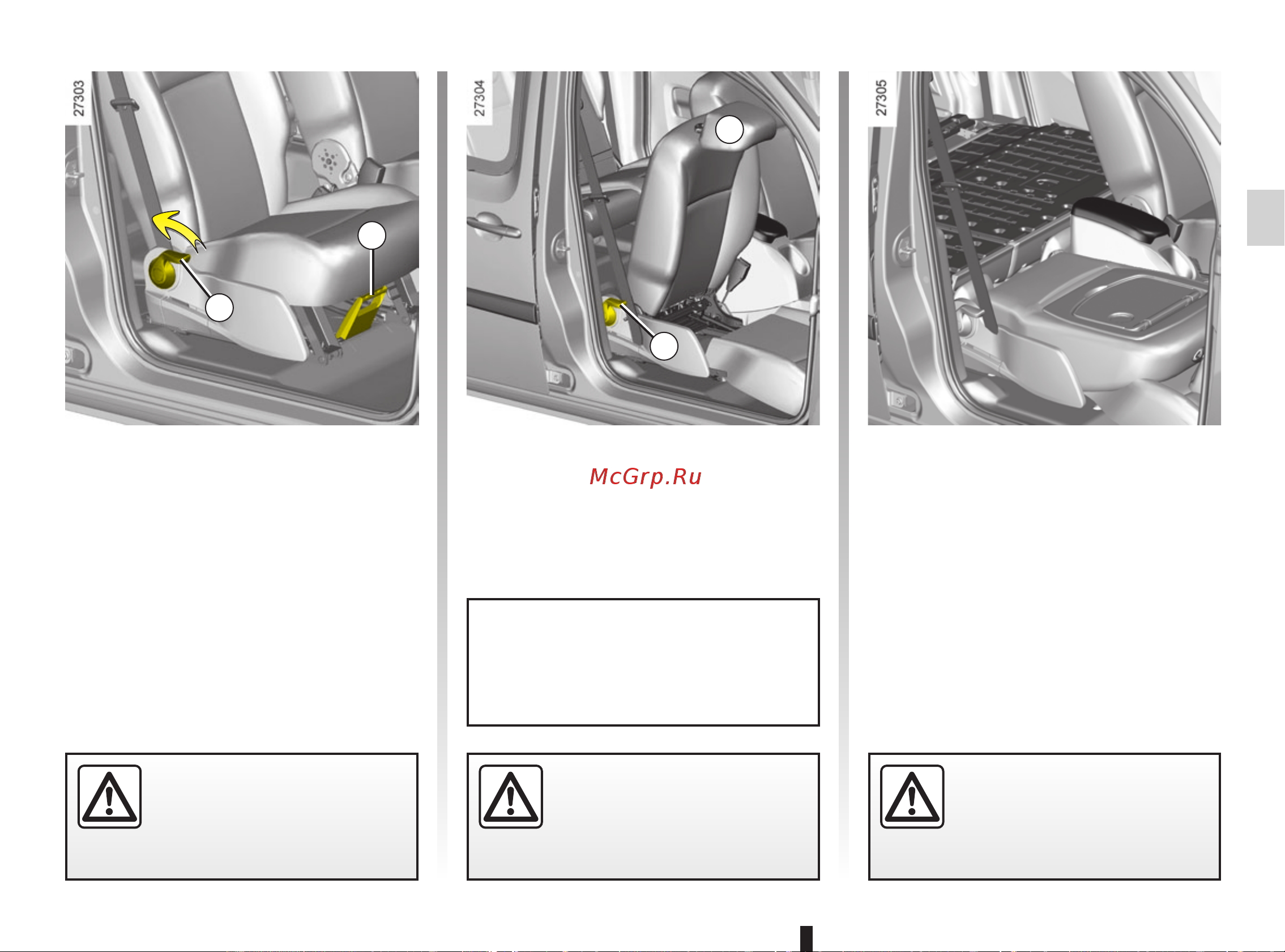 27303

27304

27305

McGrp.Ru