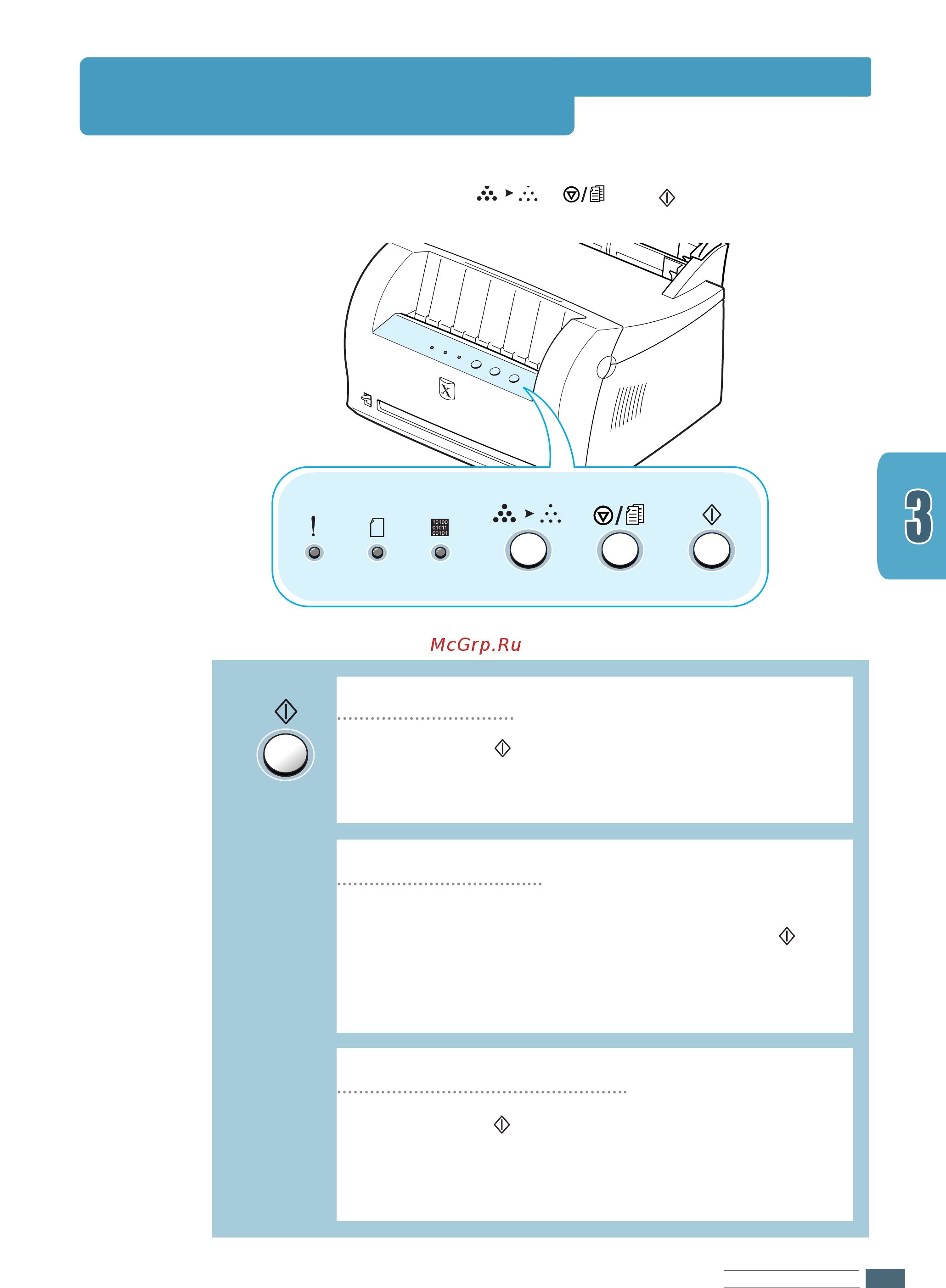 3

10100
01011
00101

McGrp.Ru