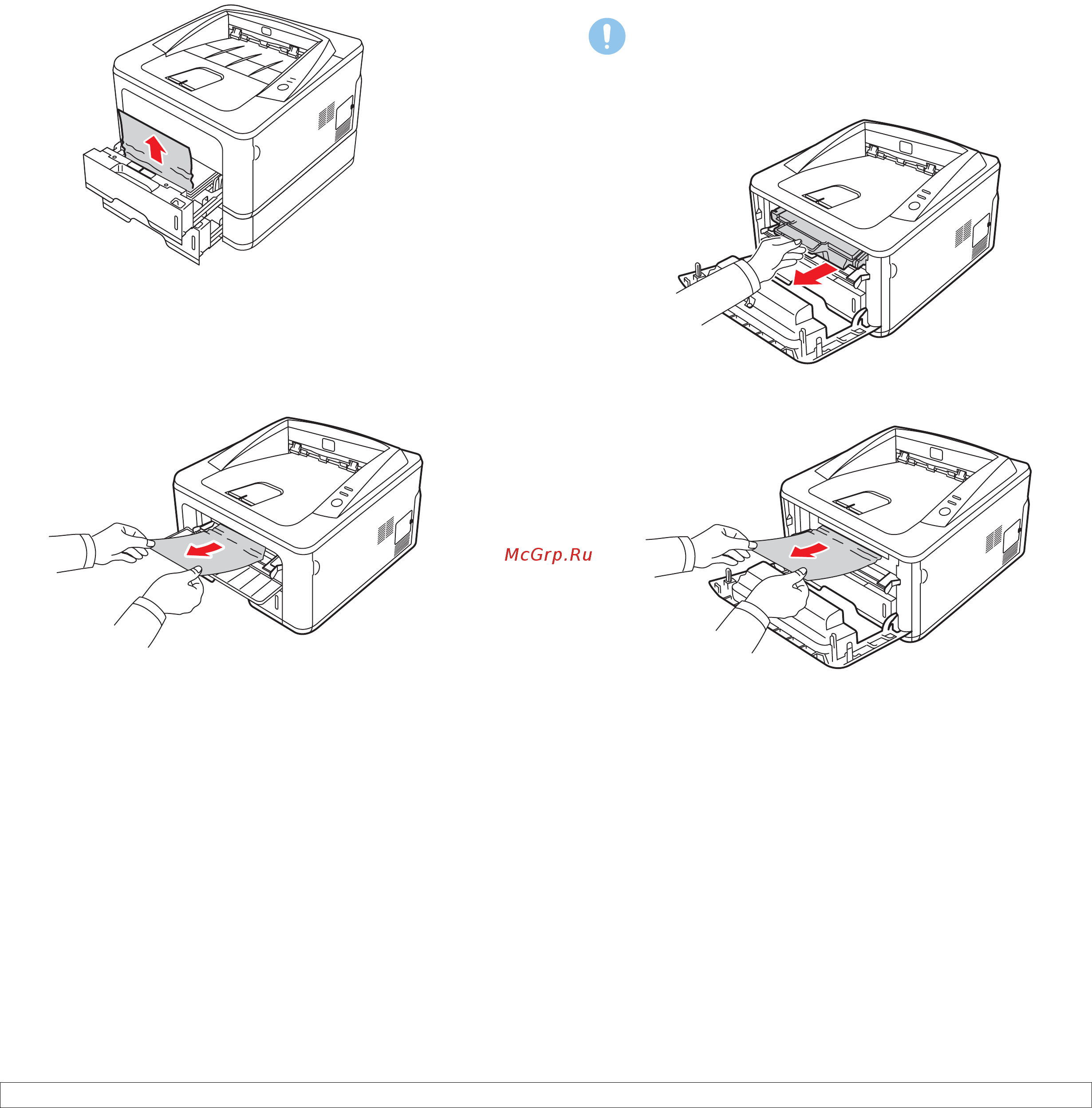 McGrp.Ru