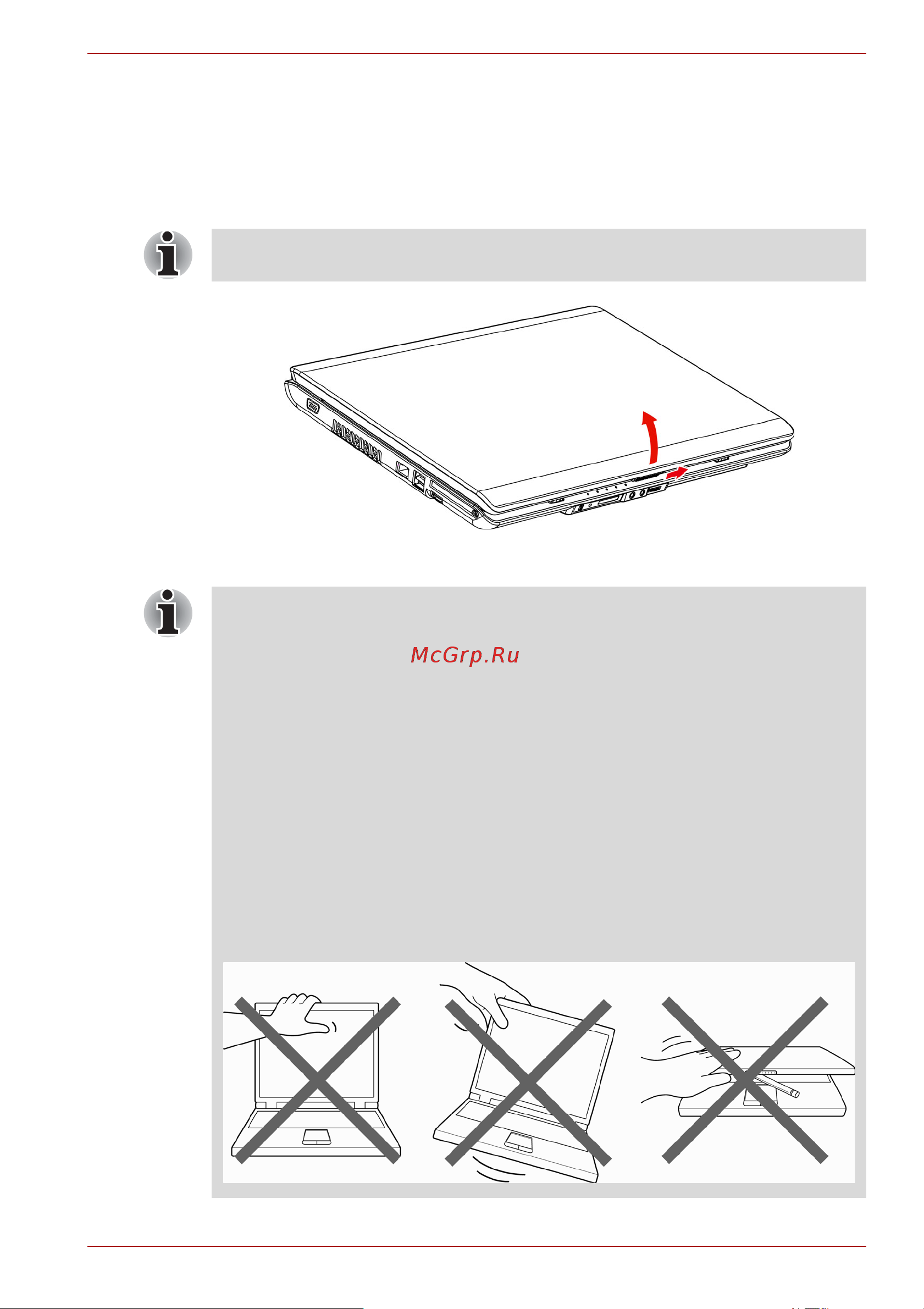 McGrp.Ru