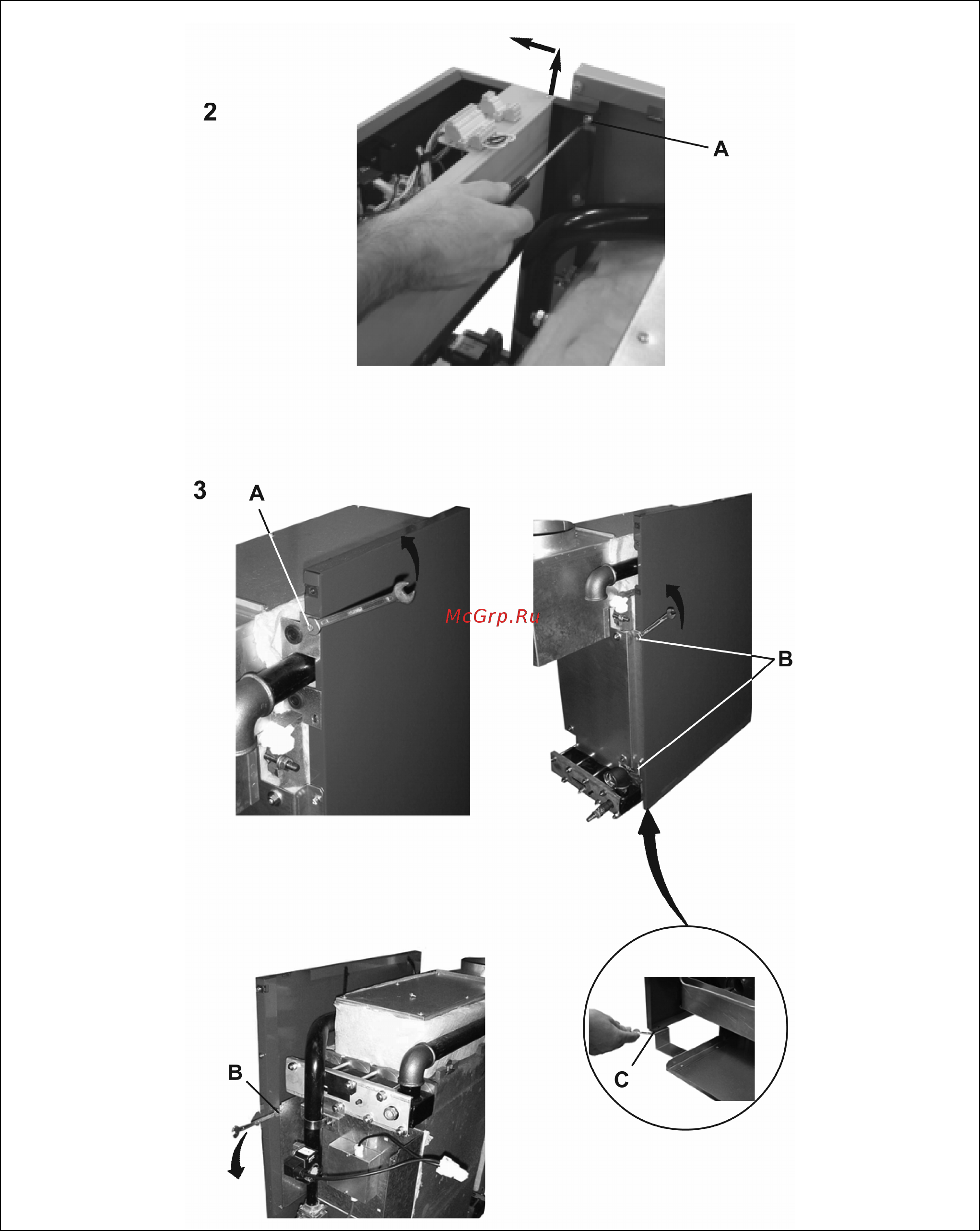 2

A

3

A

McGrp.Ru

B

B

C