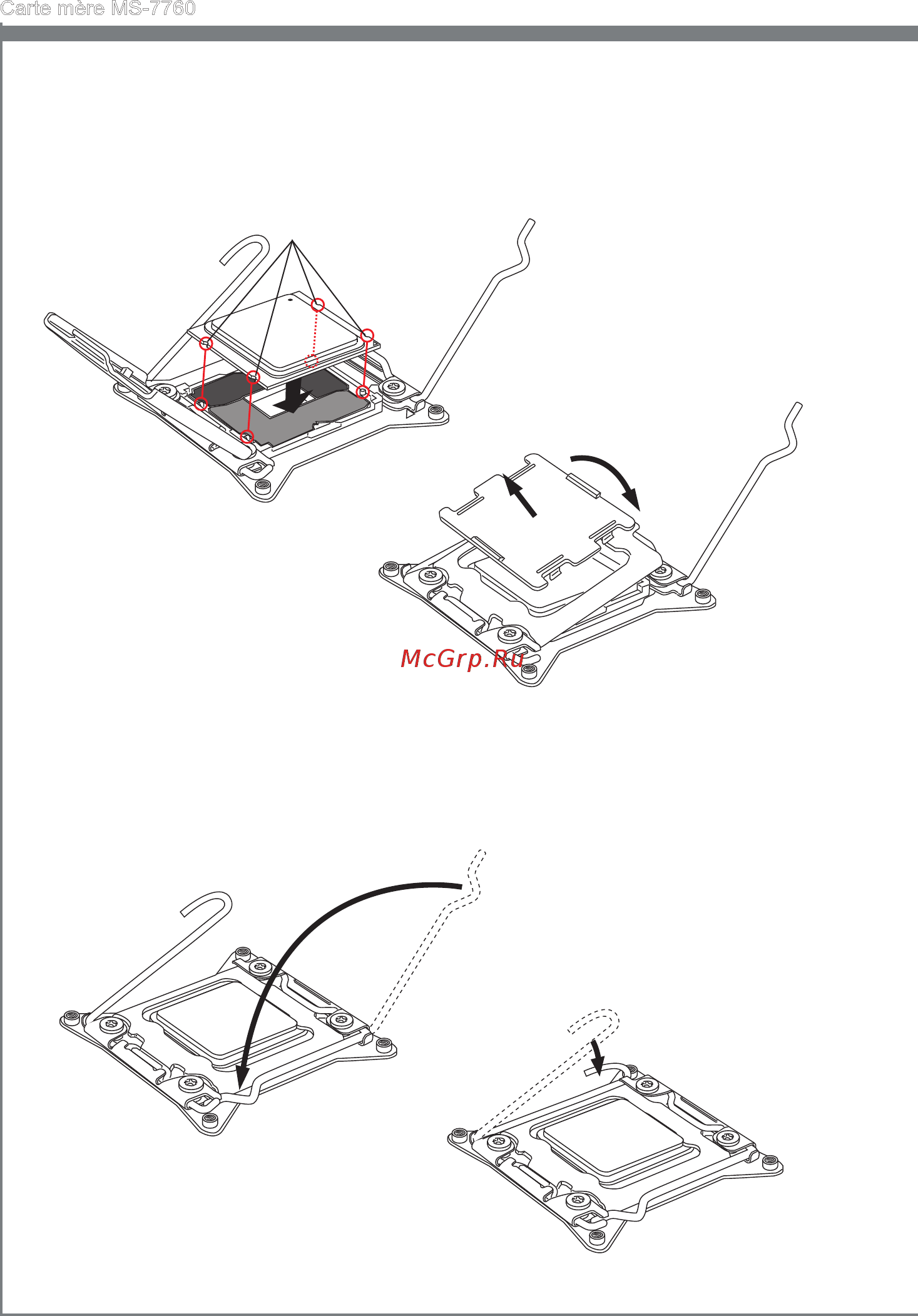 Carte mère MS-7760

McGrp.Ru