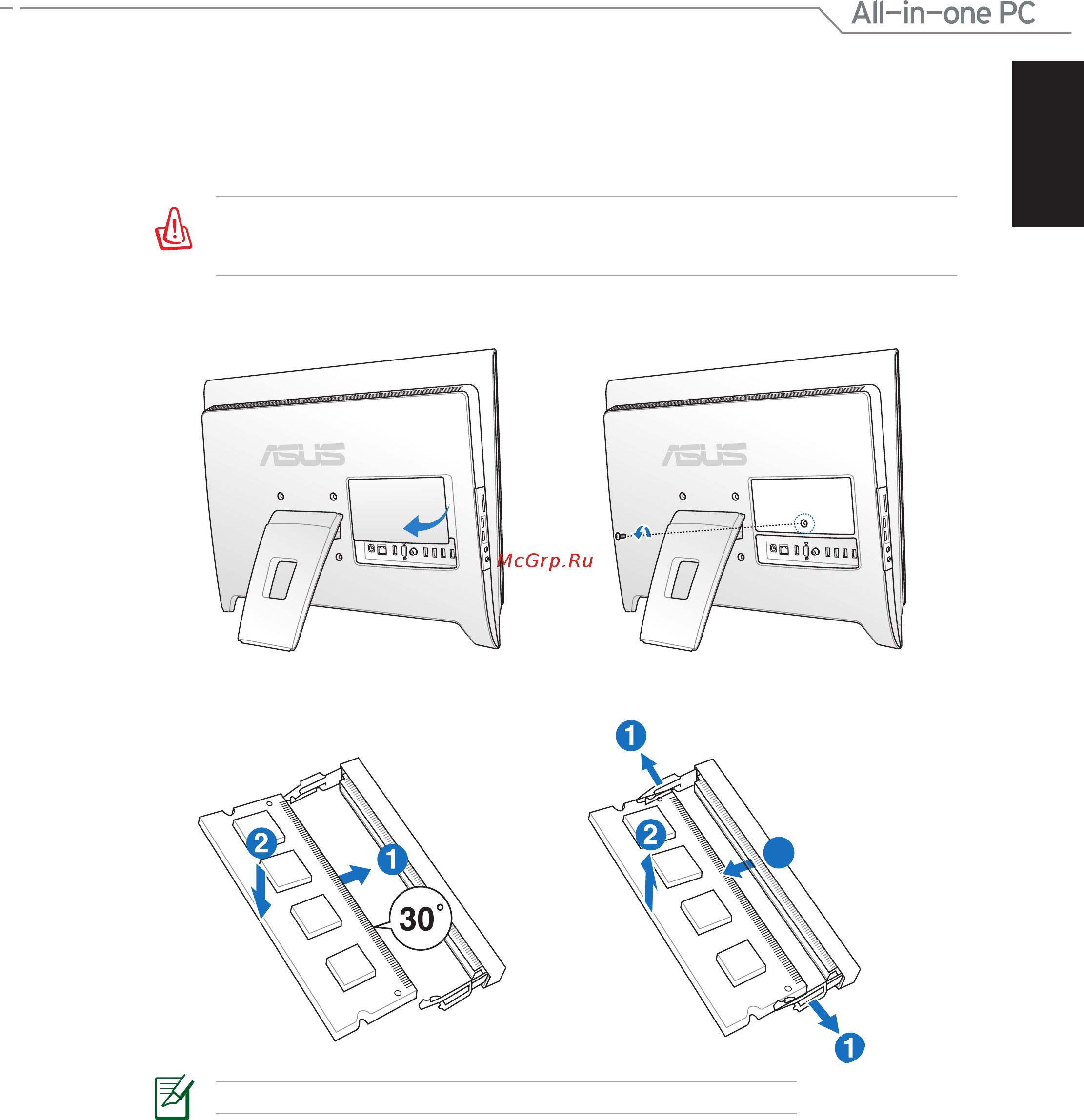 All-in-one PC

ASUS

ASUS

McGrp.Ru

2

1

30°

1

2

1