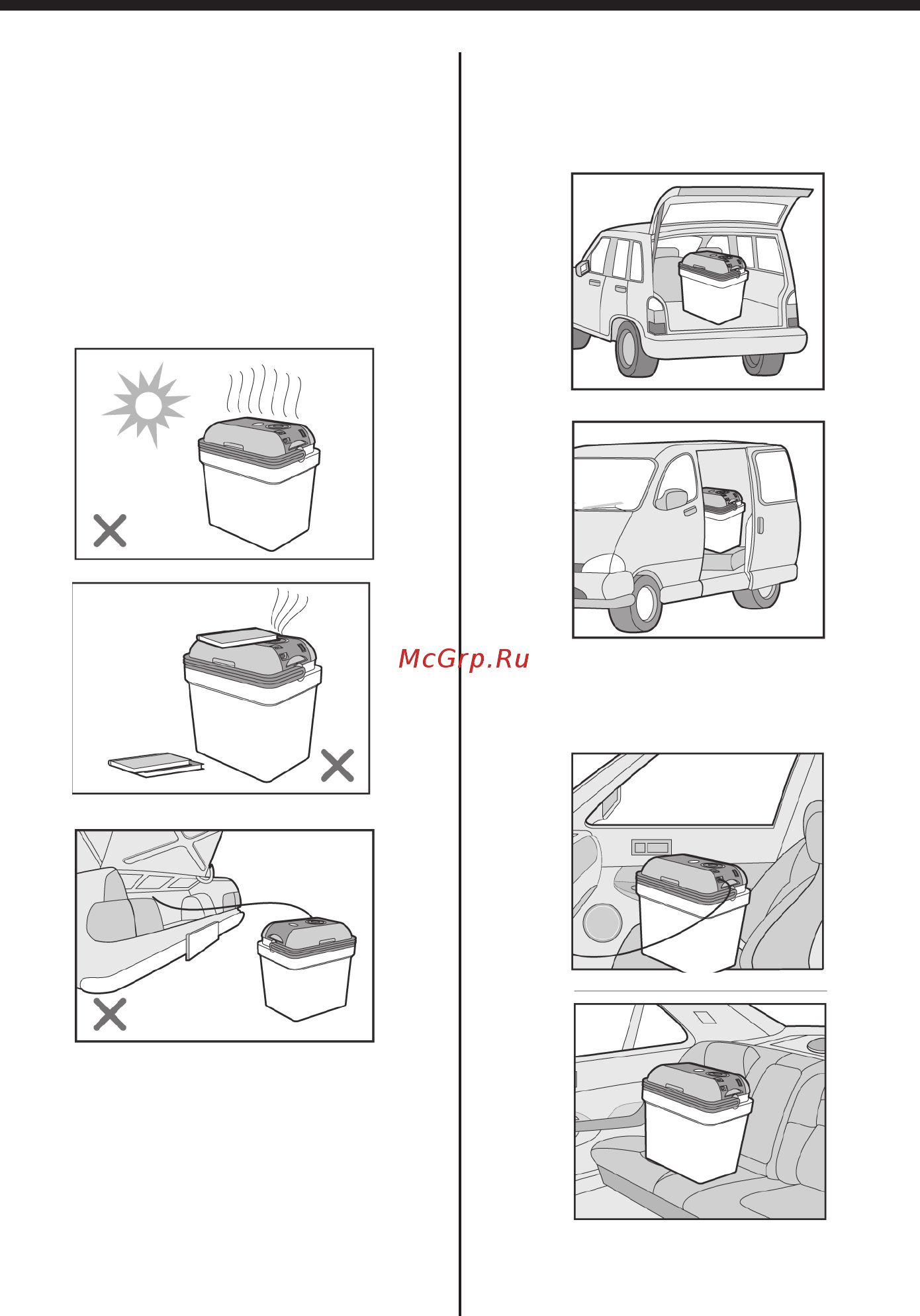 McGrp.Ru