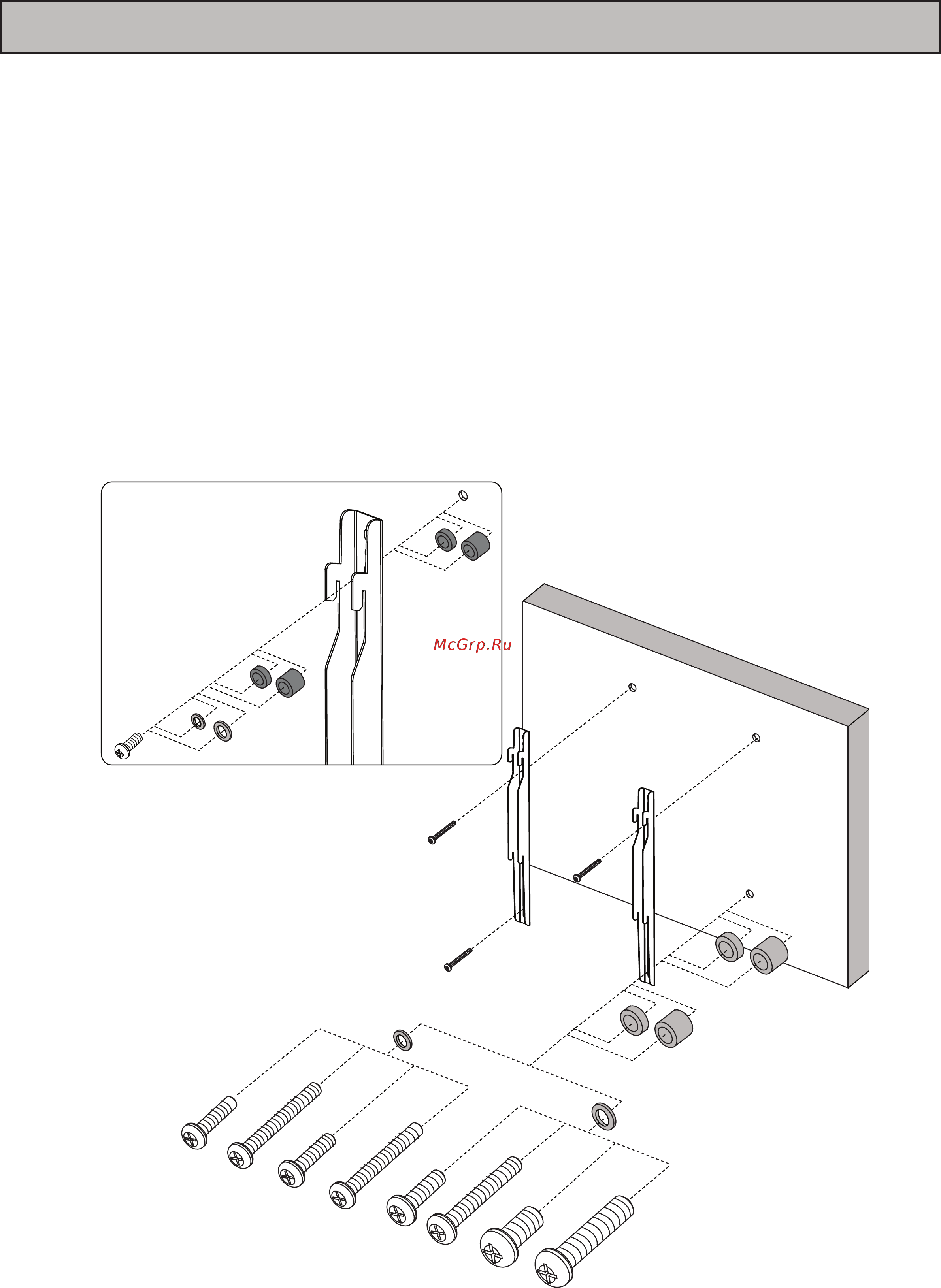 McGrp.Ru