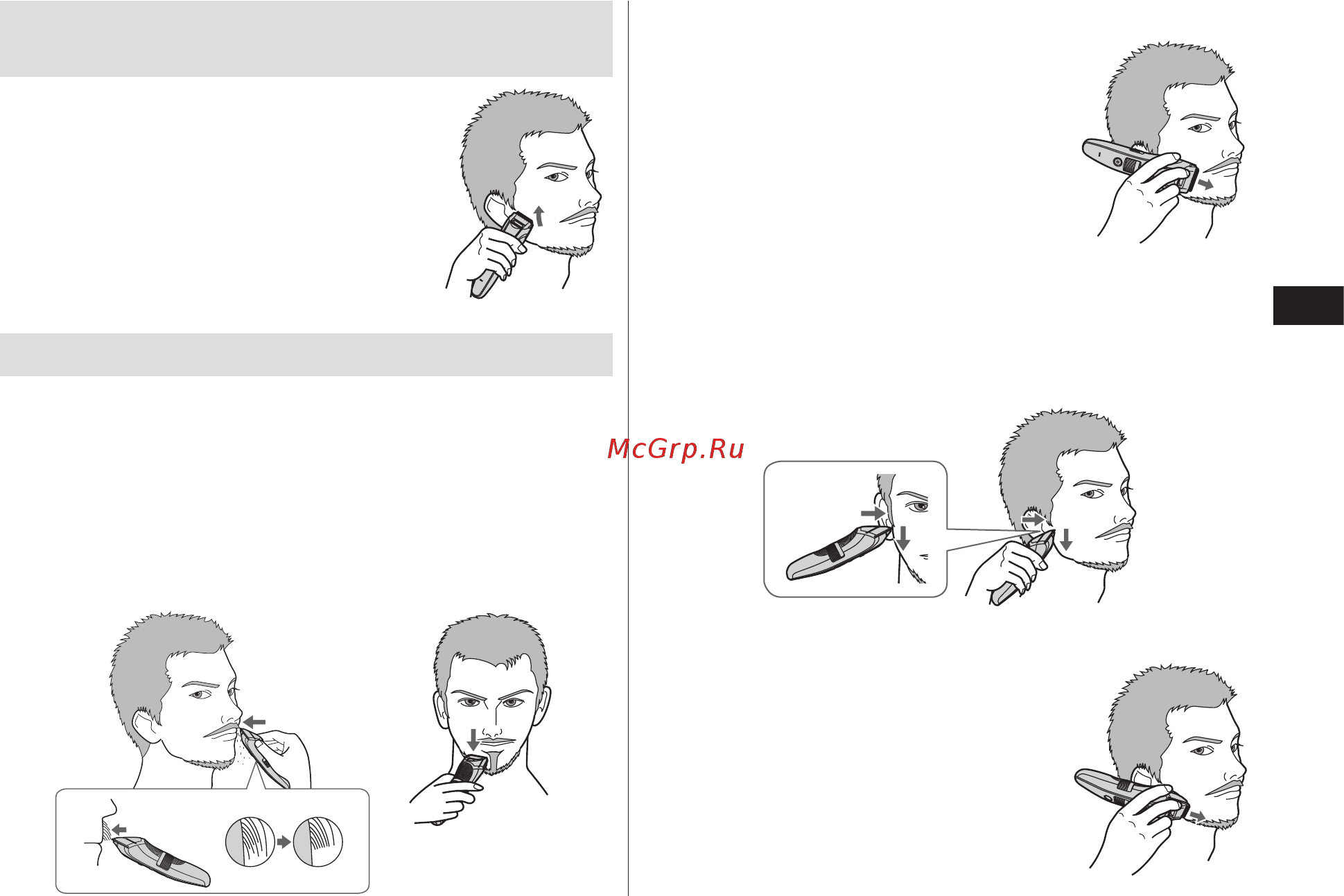 McGrp.Ru