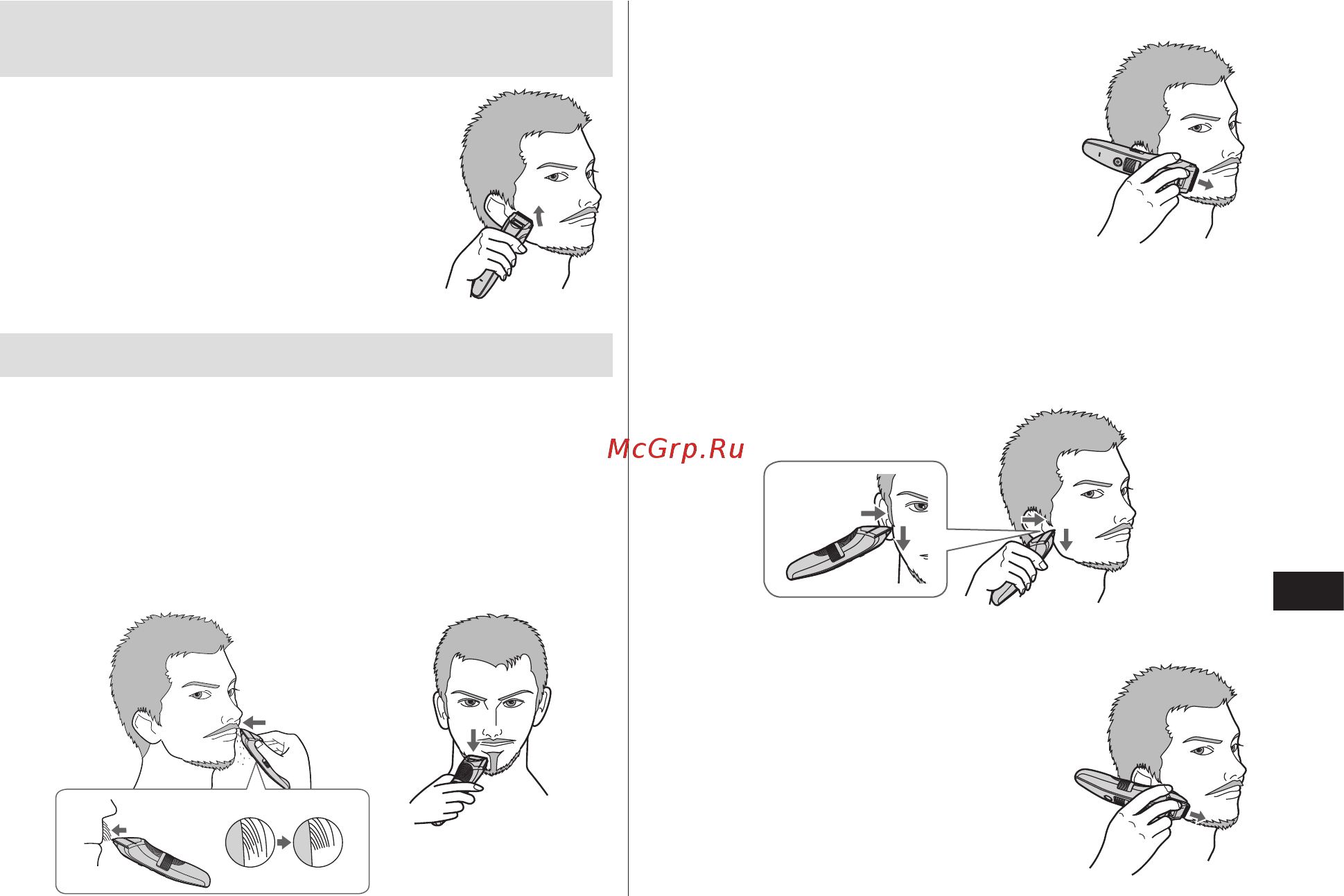 McGrp.Ru