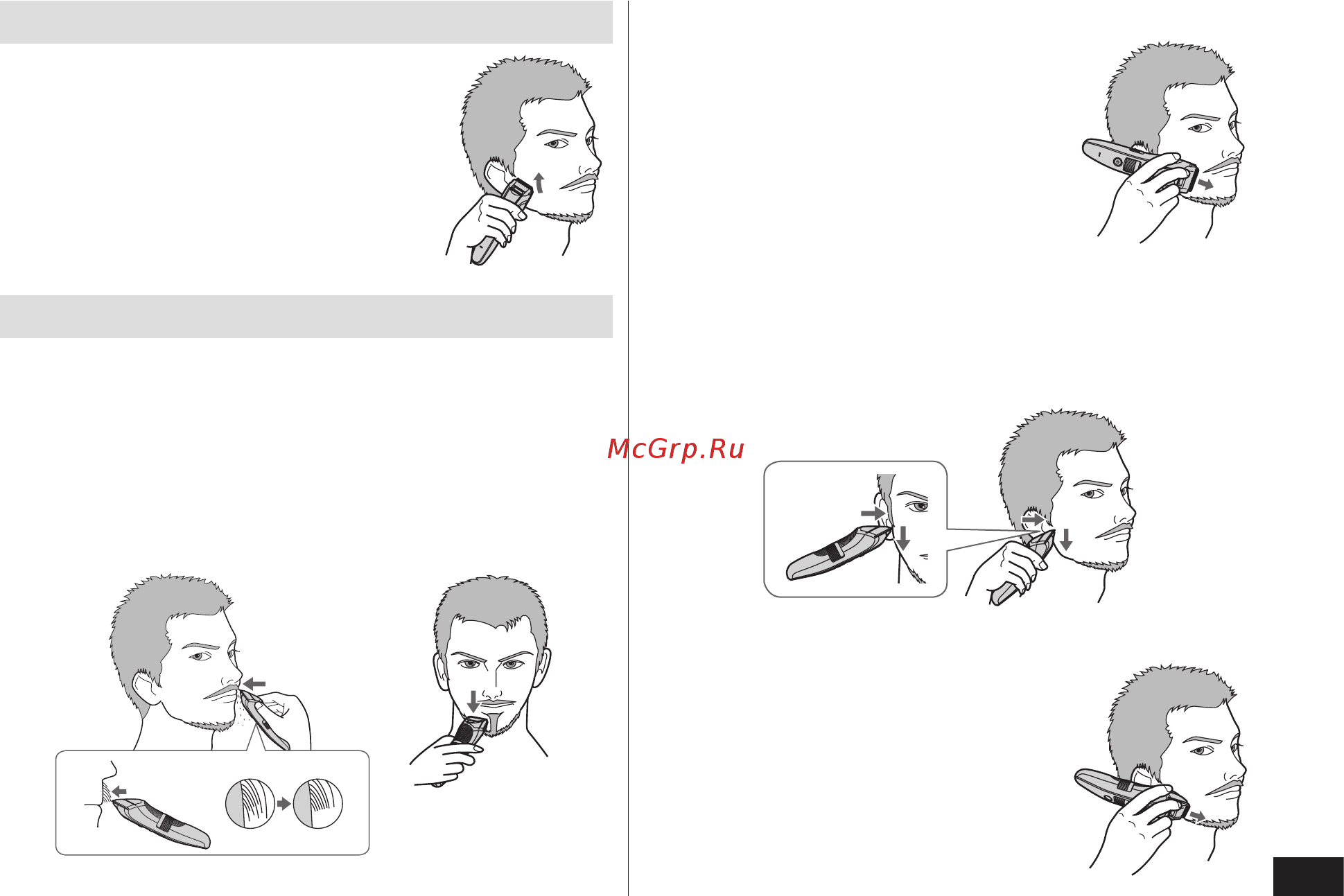 McGrp.Ru