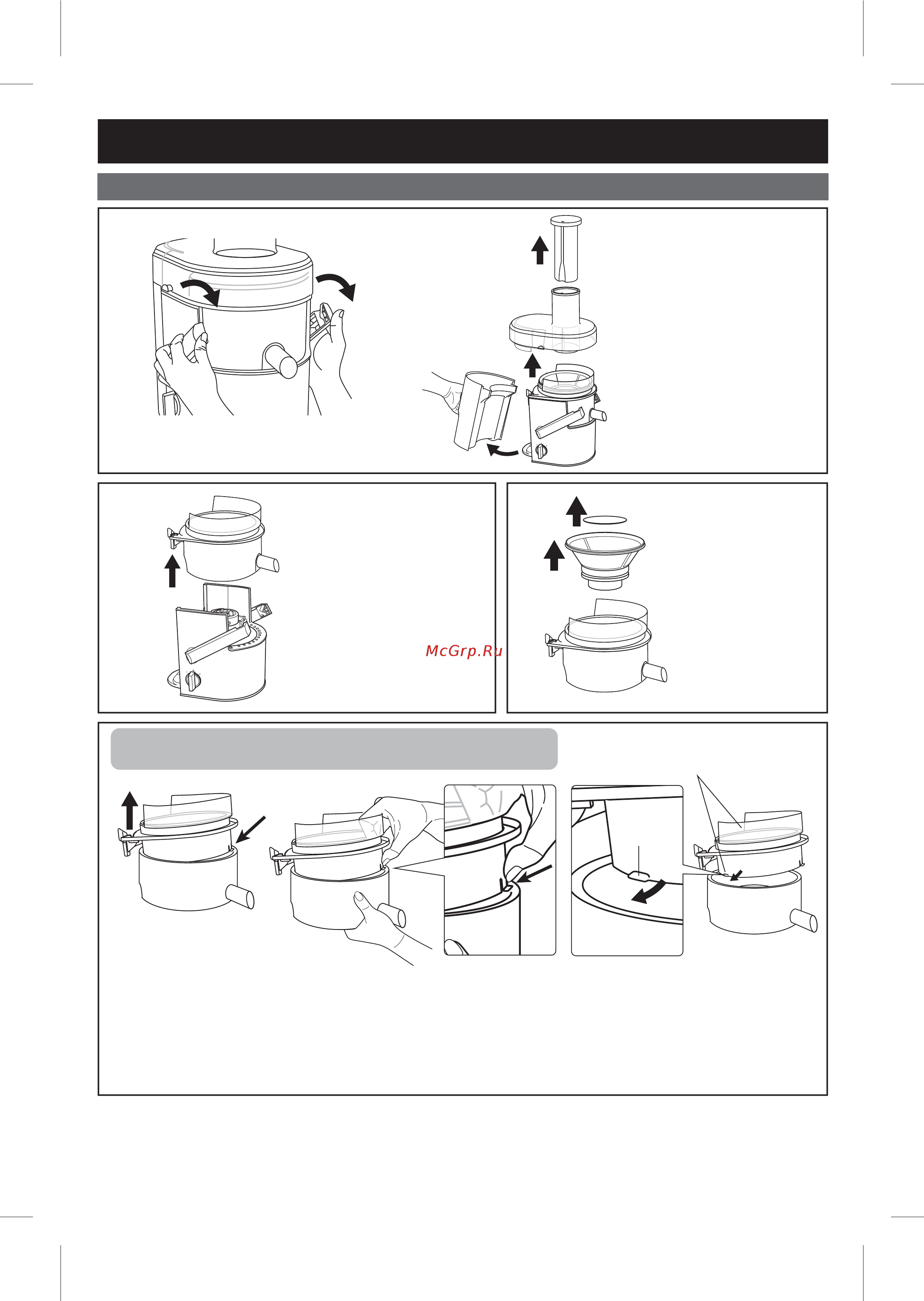 McGrp.Ru