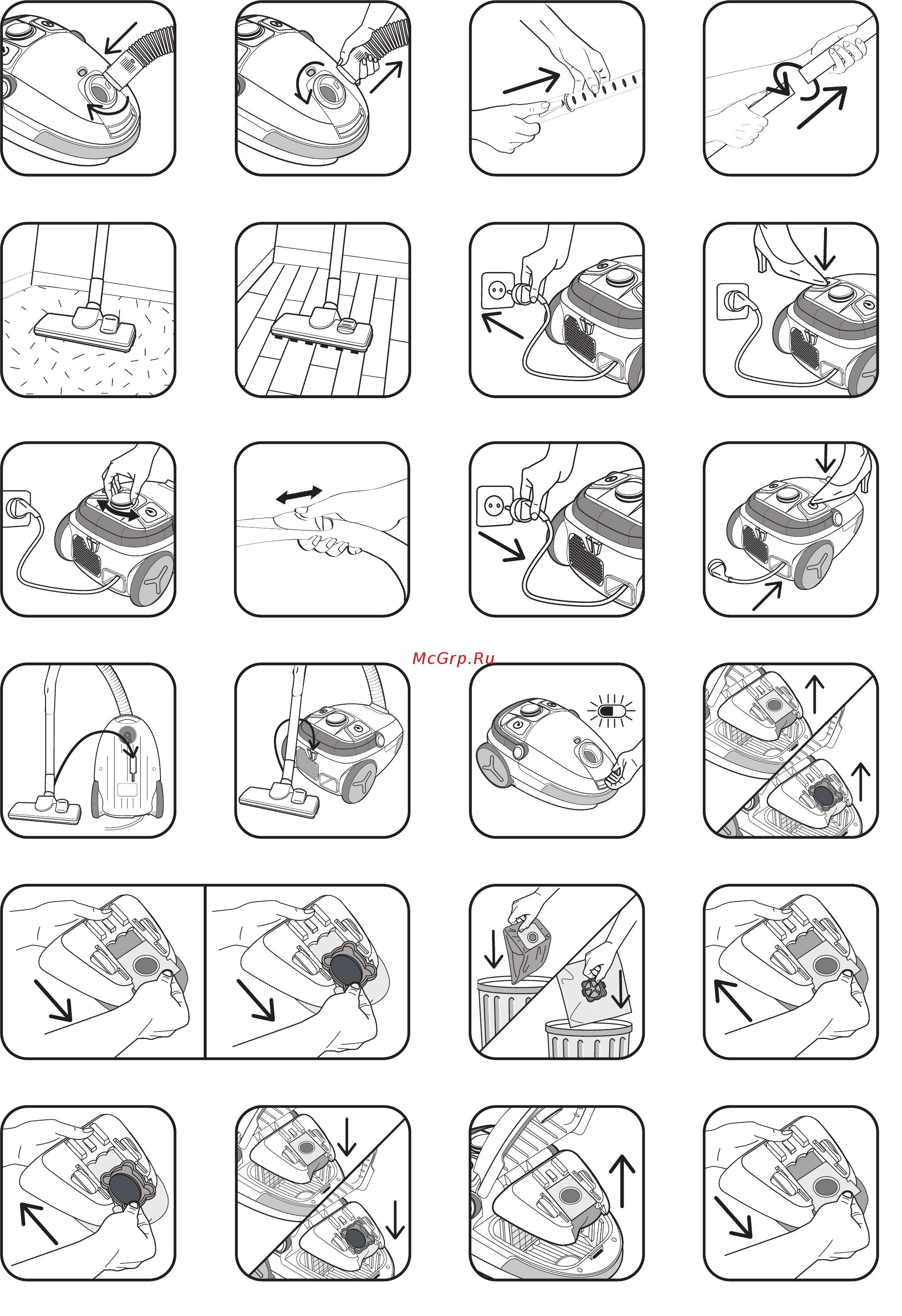 McGrp.Ru