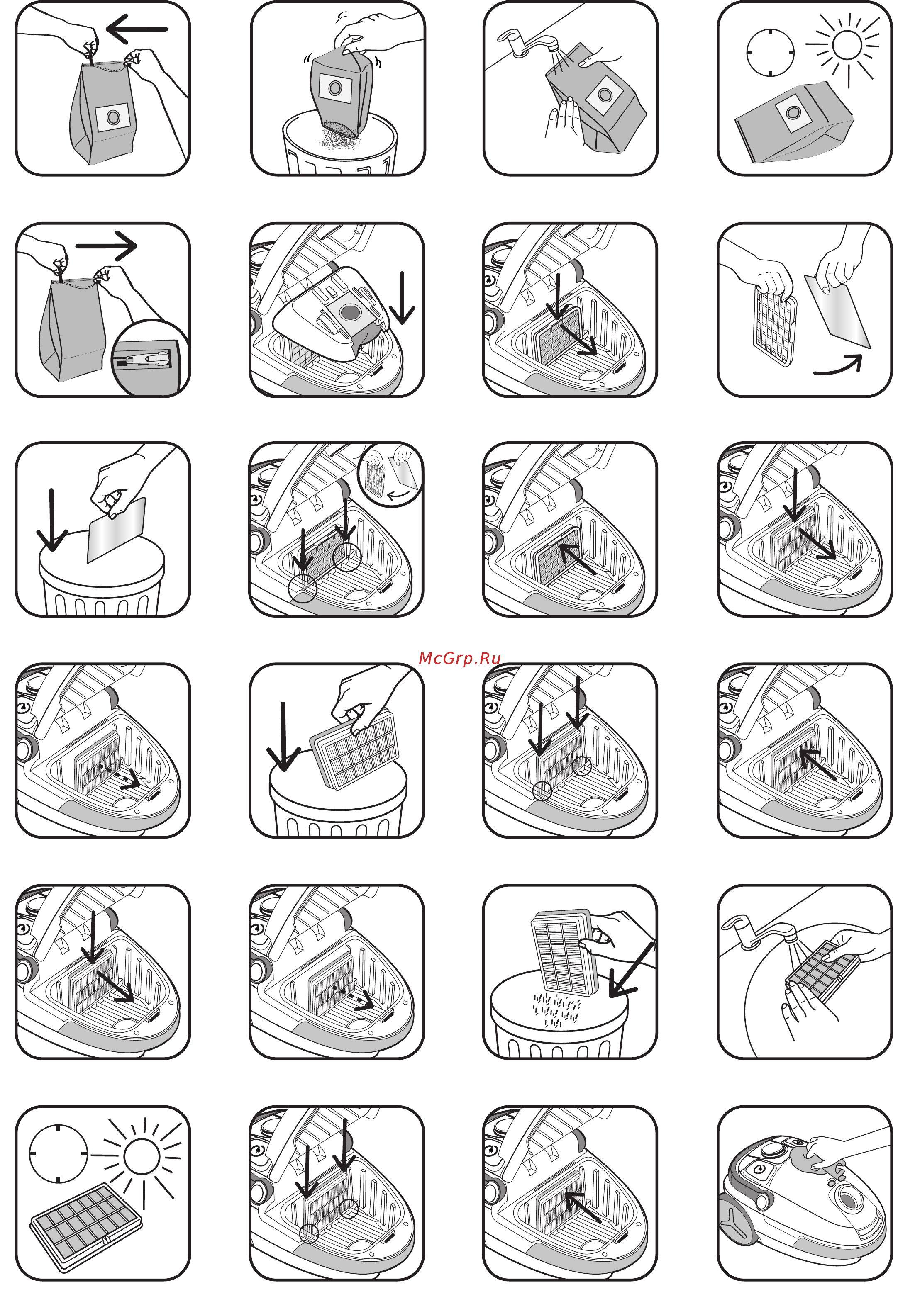 McGrp.Ru