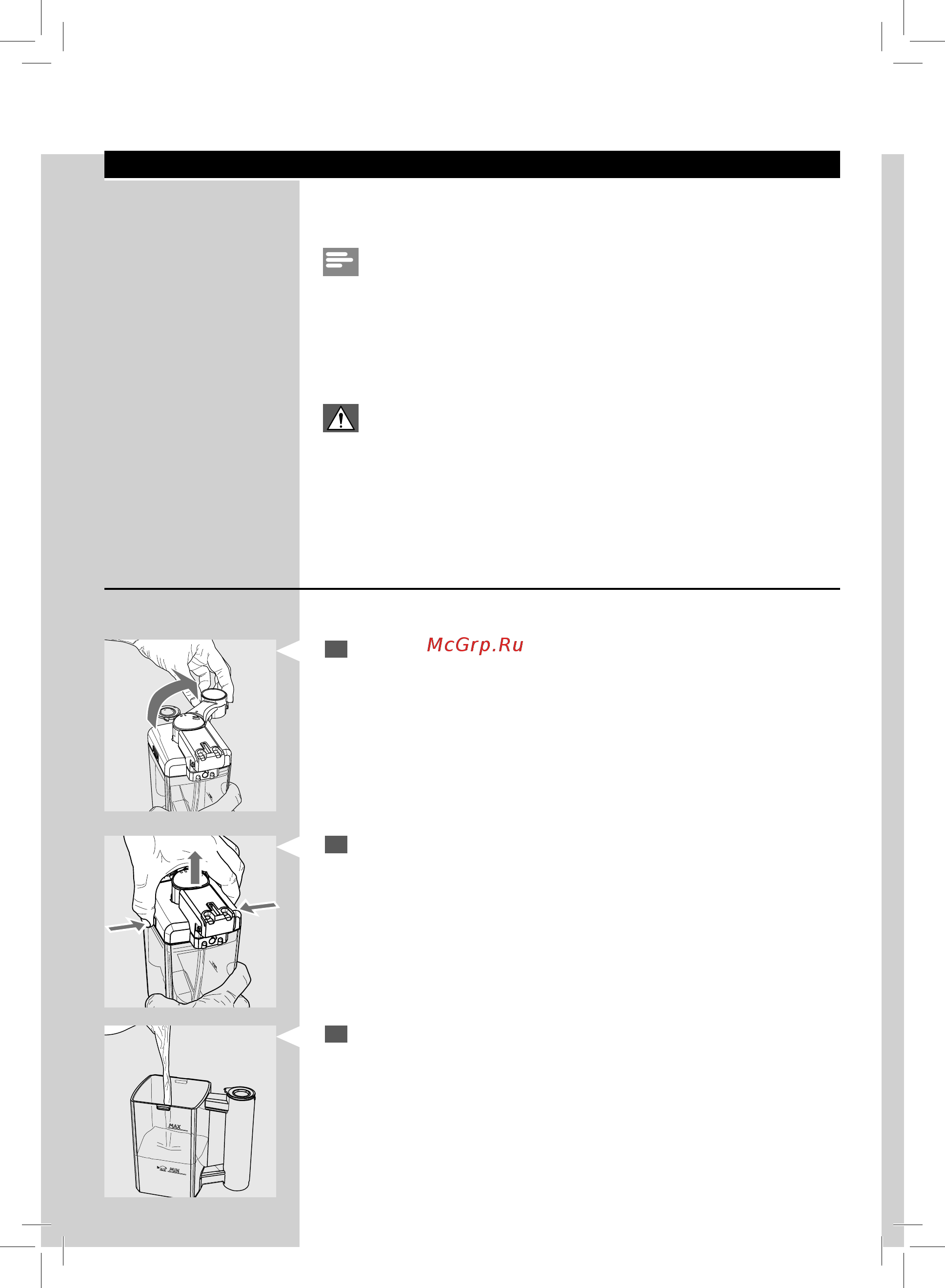 McGrp.Ru

MAX

MIN