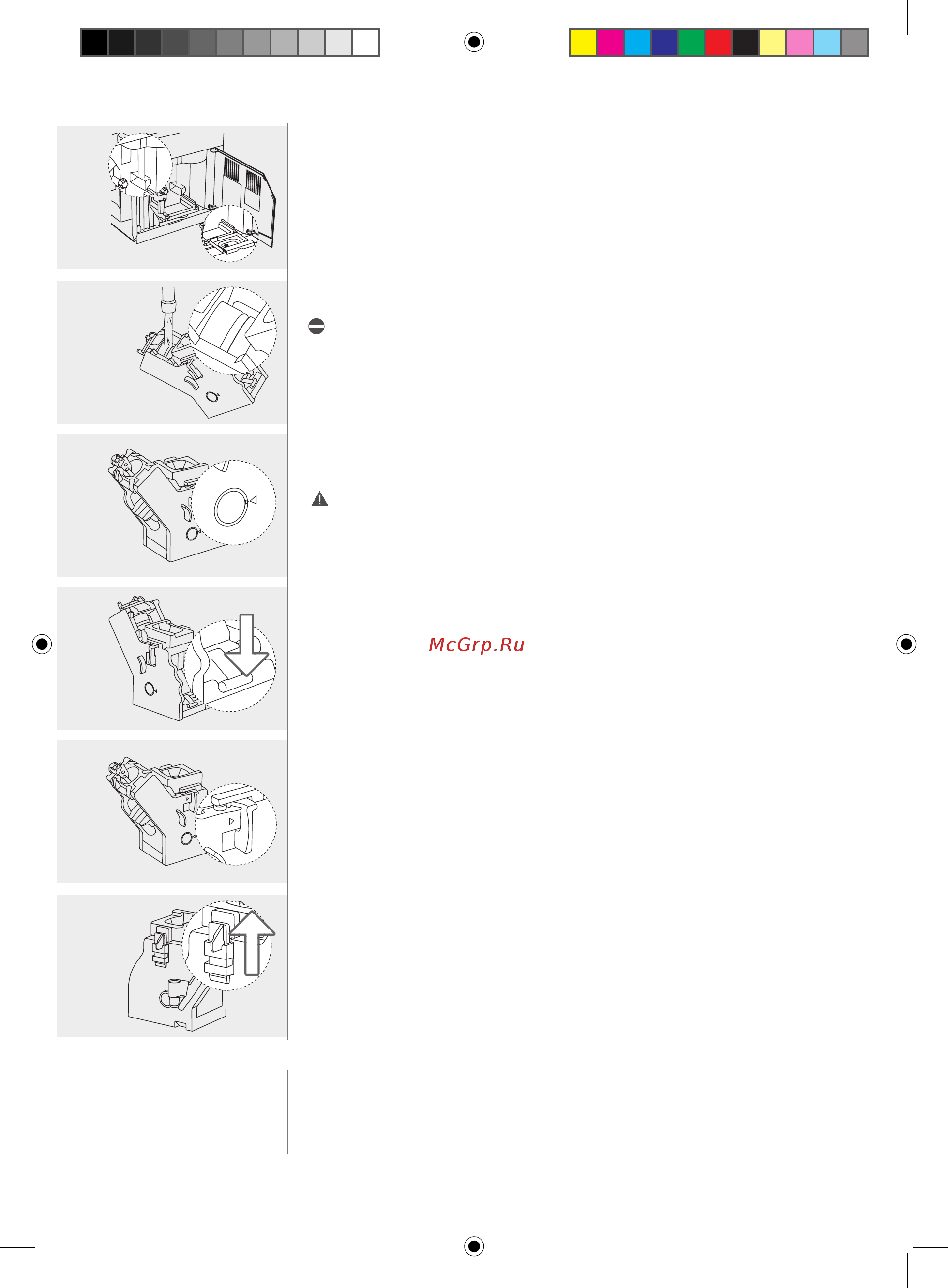 McGrp.Ru