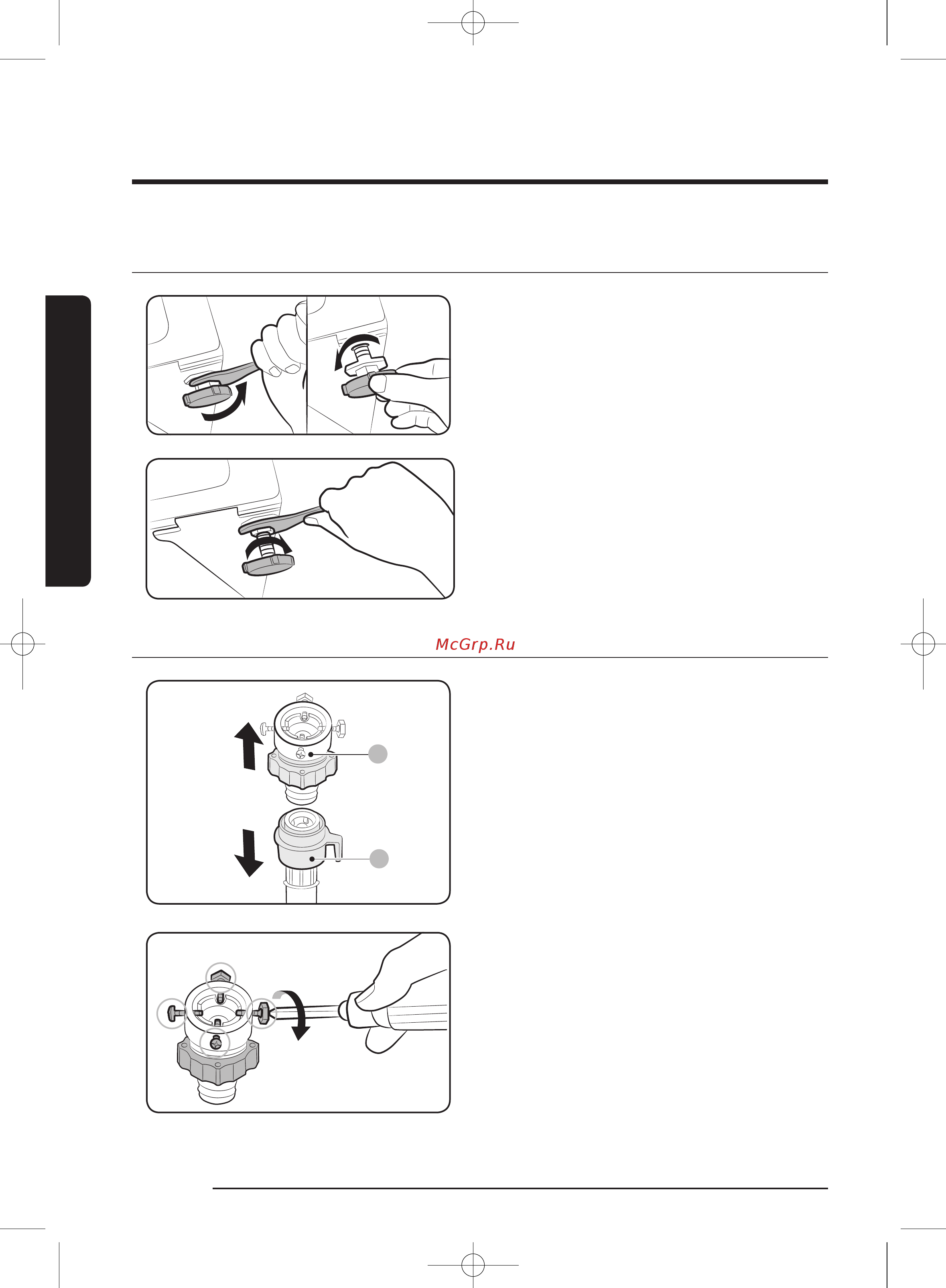 McGrp.Ru