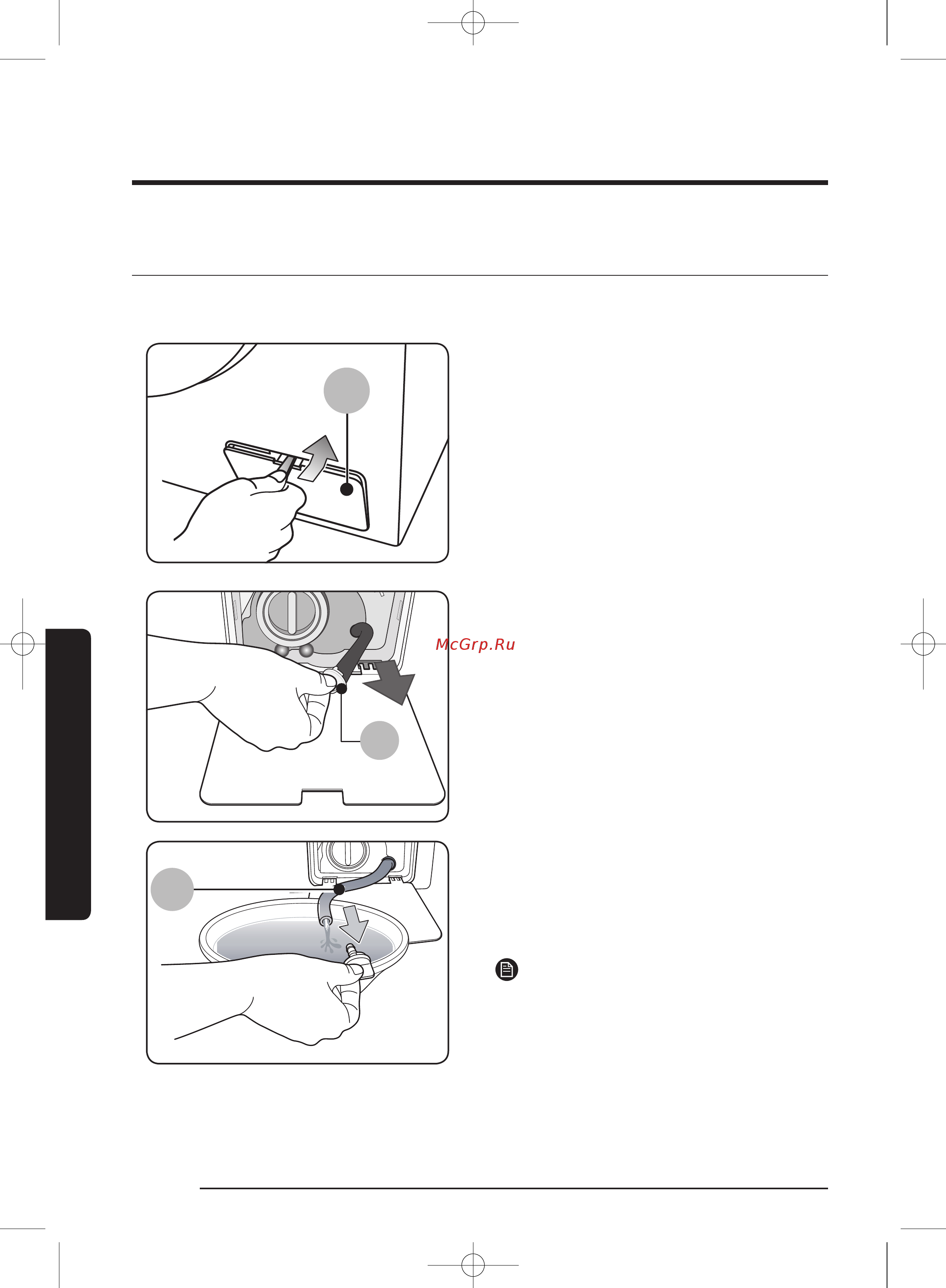 McGrp.Ru