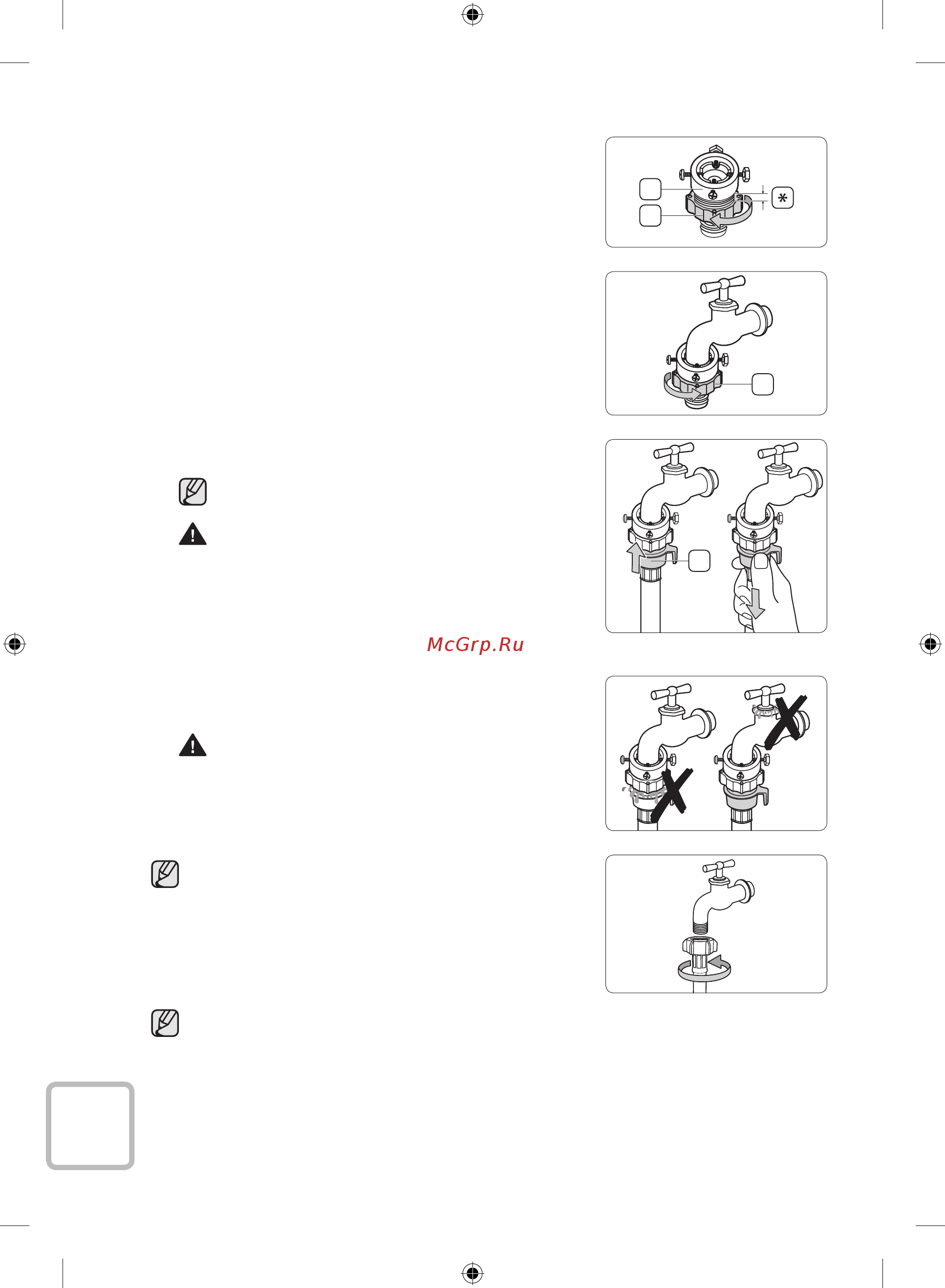 McGrp.Ru