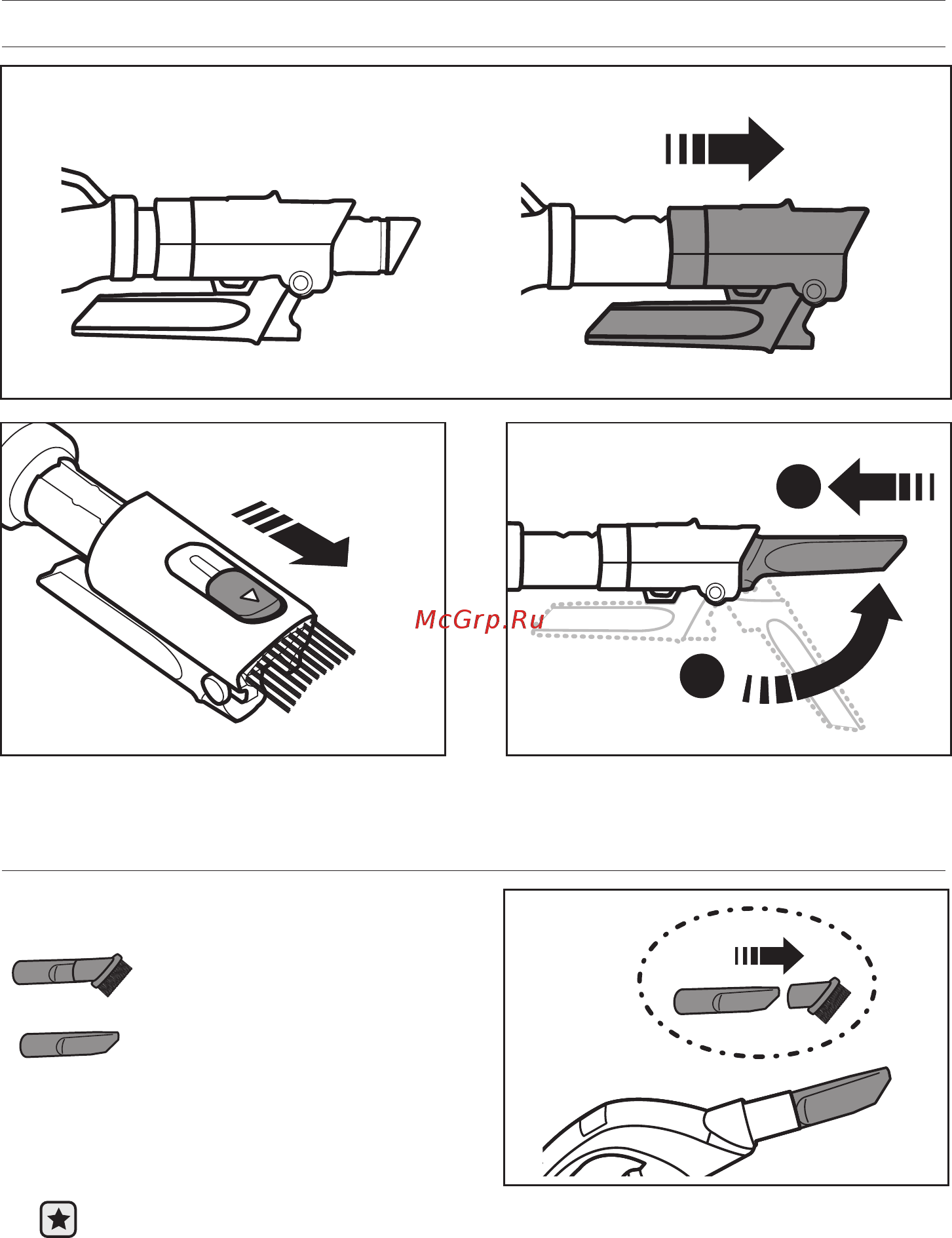 McGrp.Ru