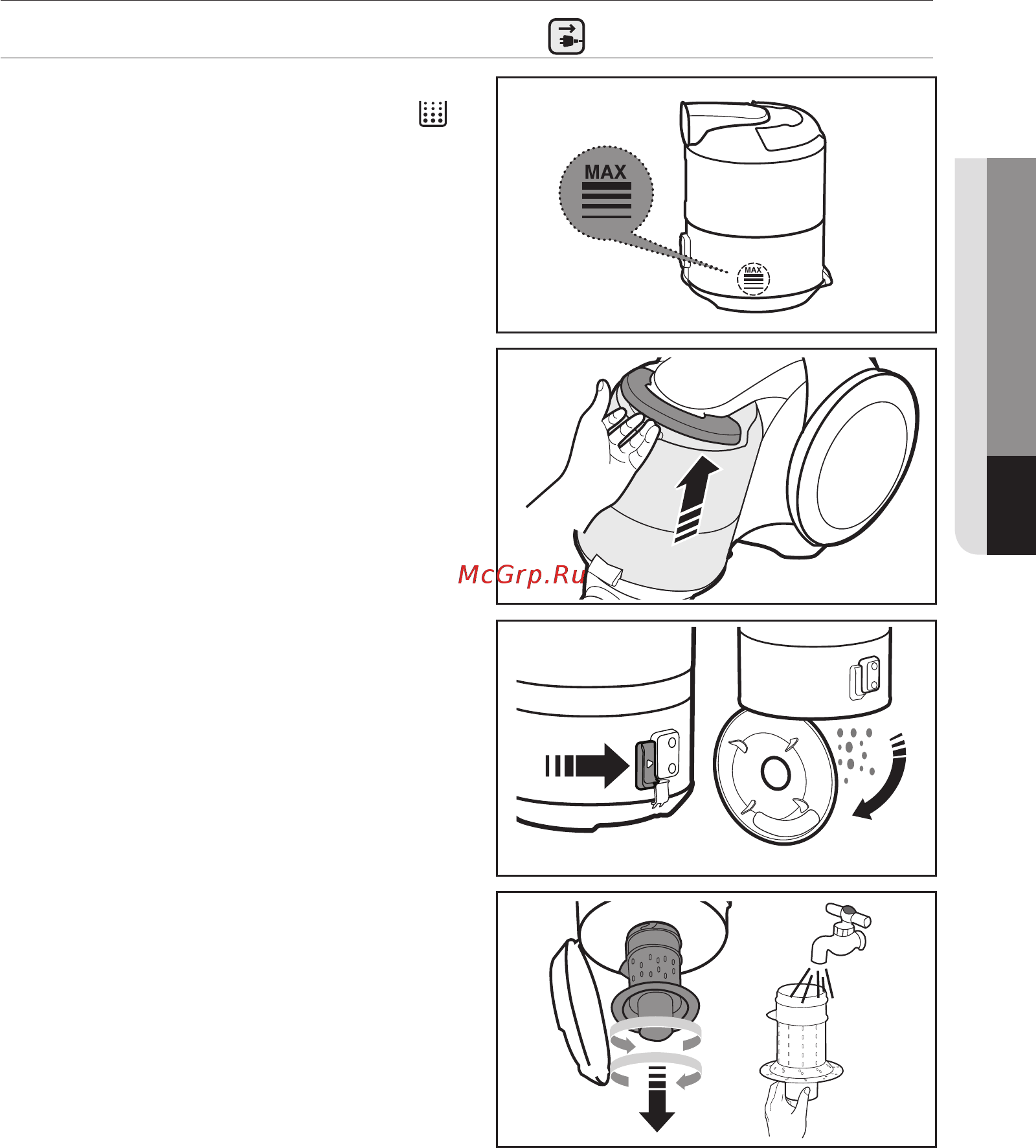 MAX

MAX

McGrp.Ru