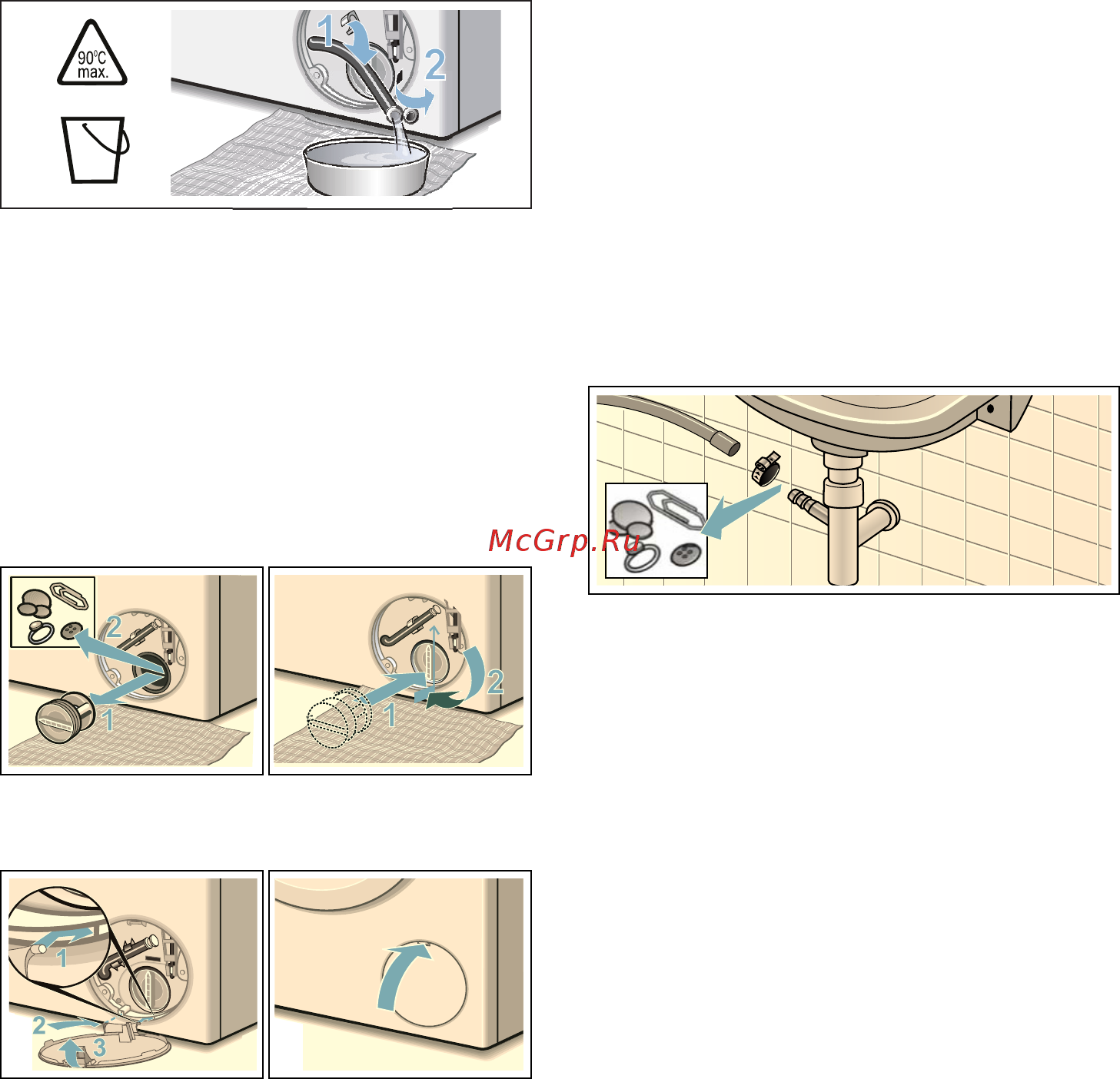 90°C max.

1

2

McGrp.Ru

2

1

1

2

1

2

3