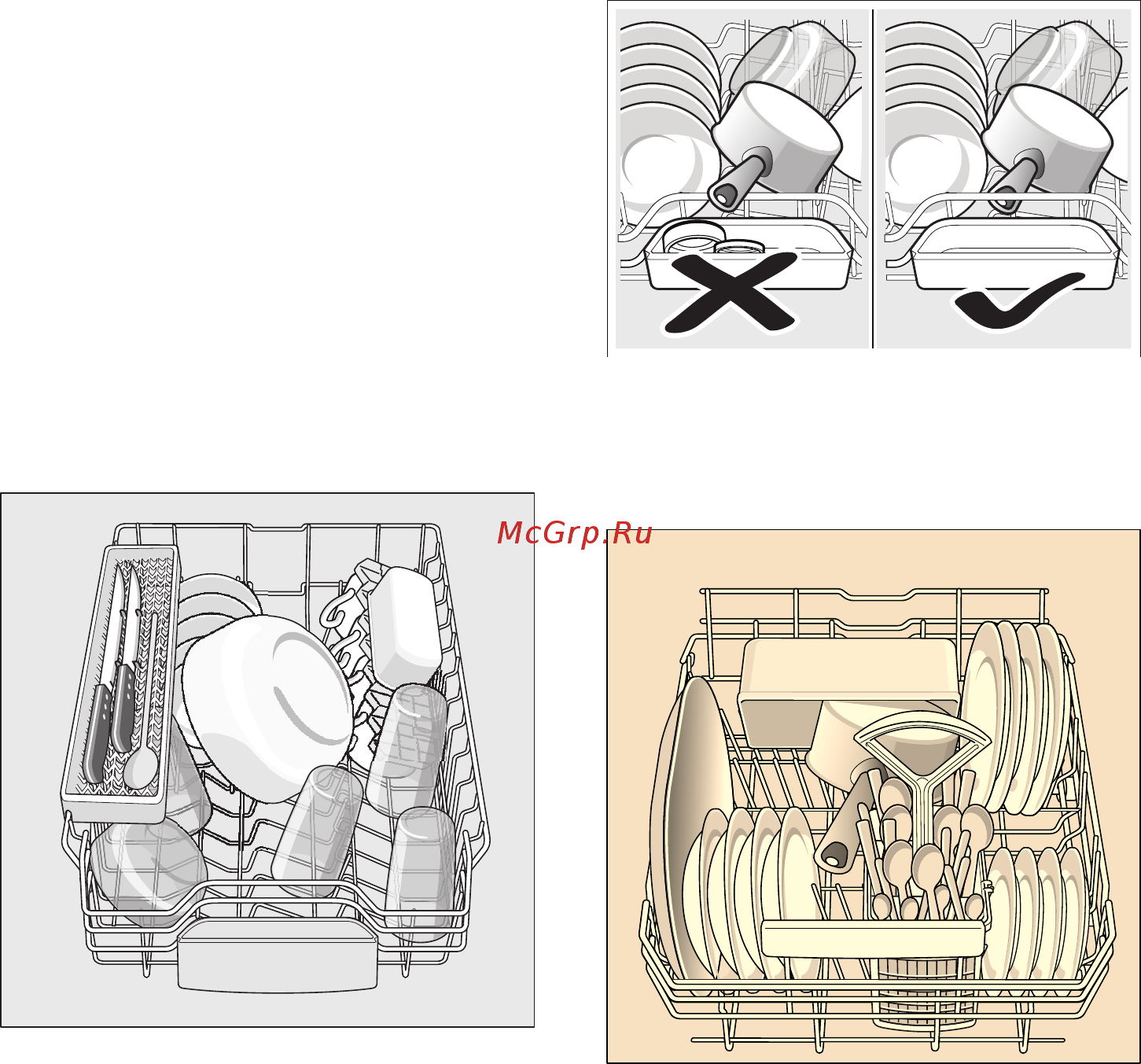 McGrp.Ru