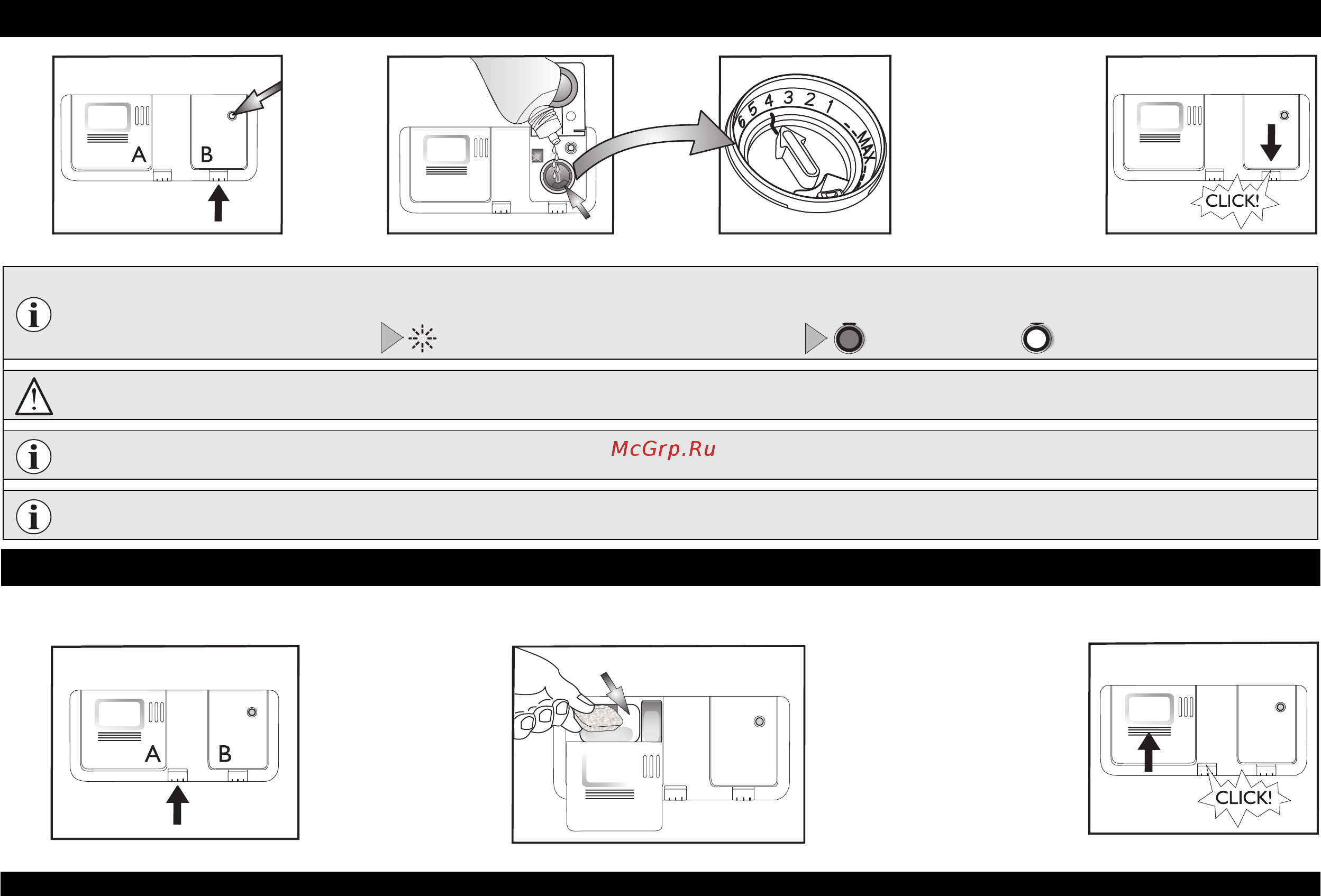 A
B

6 5 4 3 2 1 MAX

CLICK!

McGrp.Ru

A
B

CLICK!