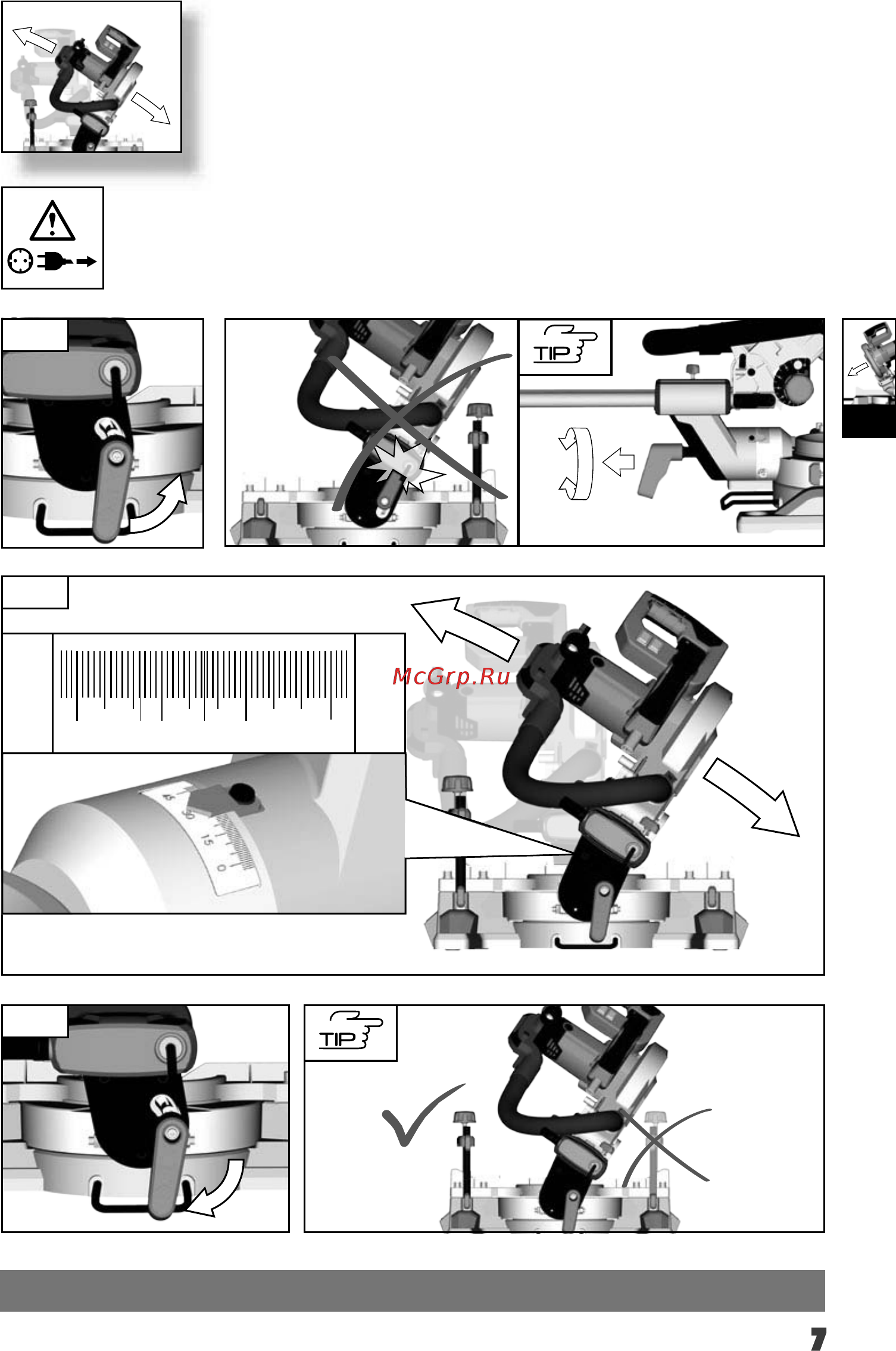 TIP

McGrp.Ru

45
30
15
0

TIP

7